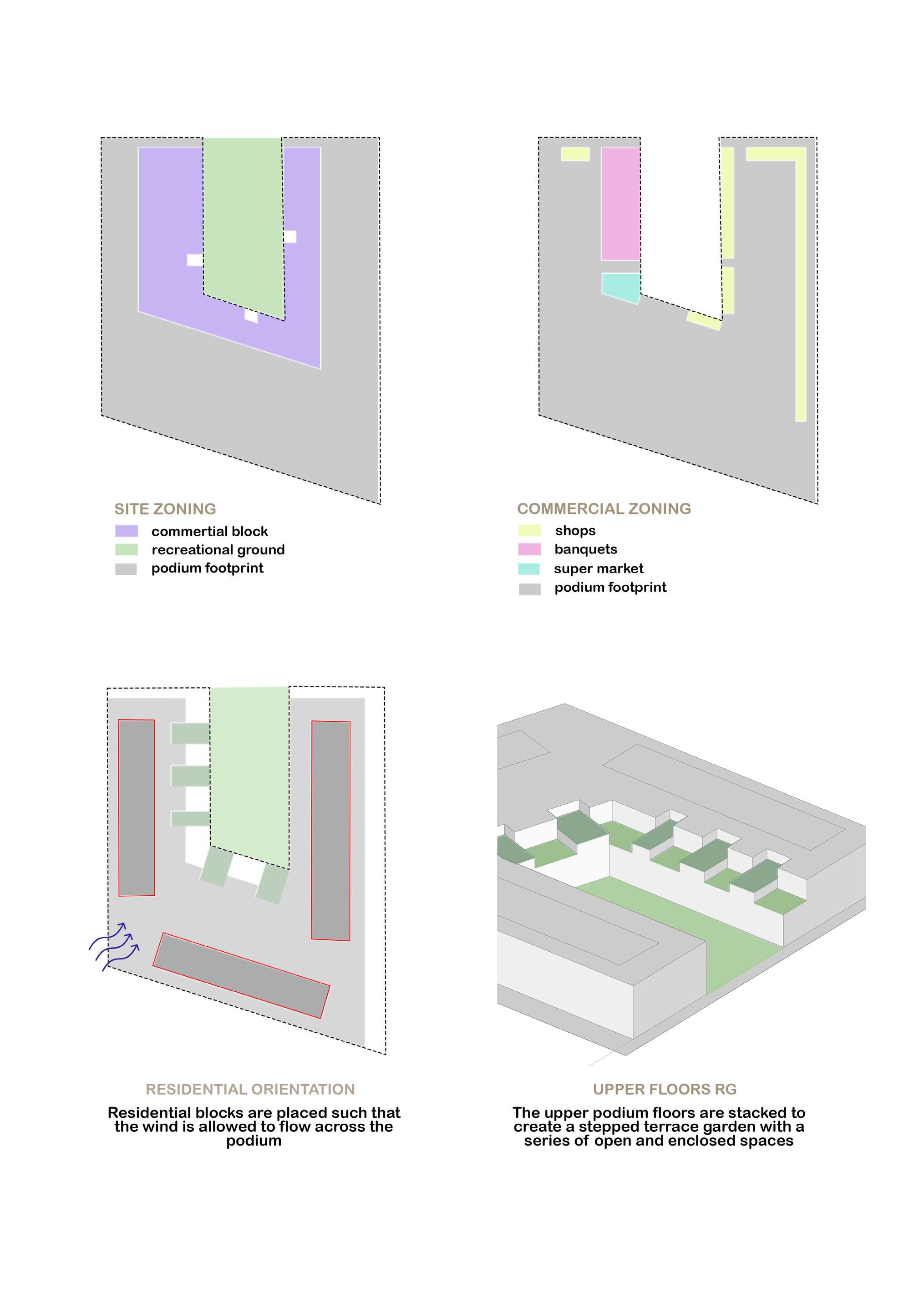 SITE ZONING
commertial block
recreational ground
podium footprint

COMMERCIAL ZONING
shops
banquets
super market
podium footprint

RESIDENTIAL ORIENTATION
Residential blocks are placed such that the wind is allowed to flow across the podium

UPPER FLOORS RG
The upper podium floors are stacked to create a stepped terrace garden with a series of open and enclosed spaces