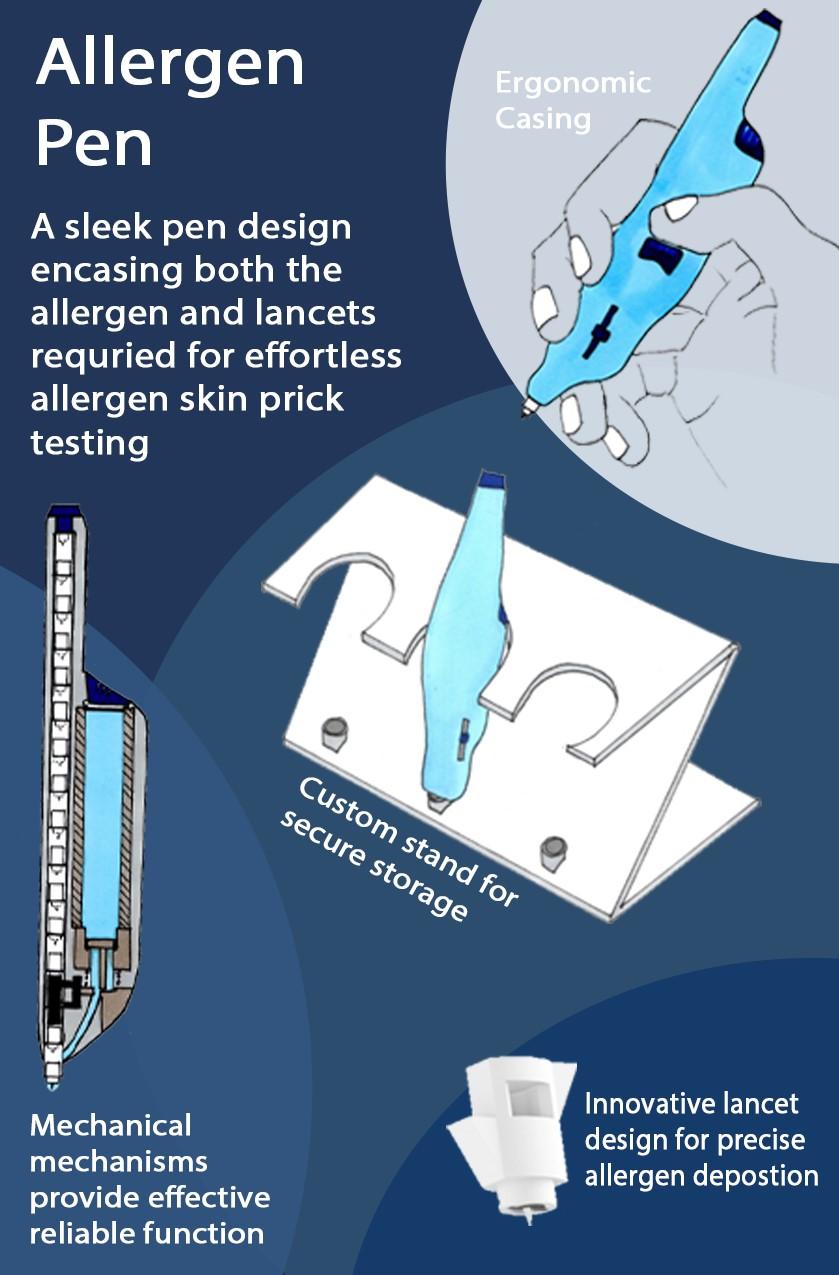 Allergen Pen

A sleek pen design encasing both the allergen and lancets requried for effortless allergen skin prick testing

Ergonomic Casing

Custom stand for secure storage

Mechanical mechanisms provide effective reliable function

Innovative lancet design for precise allergen depostion