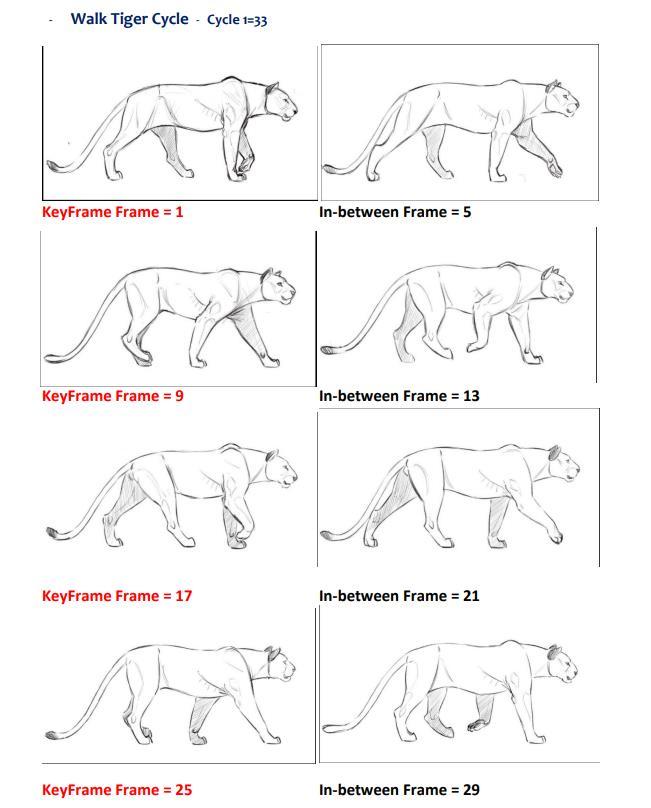 - Walk Tiger Cycle - Cycle 1=33

KeyFrame Frame = 1

In-between Frame = 5

KeyFrame Frame = 9

In-between Frame = 13

KeyFrame Frame = 17

In-between Frame = 21

KeyFrame Frame = 25

In-between Frame = 29