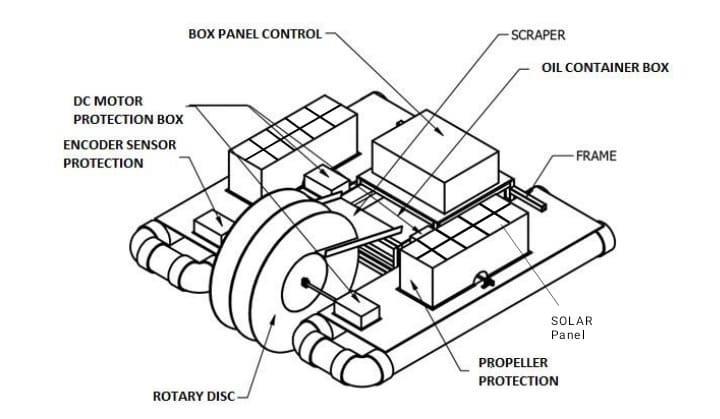 BOX PANEL CONTROL
SCRAPER
OIL CONTAINER BOX
DC MOTOR PROTECTION BOX
ENCODER SENSOR PROTECTION
FRAME
SOLAR Panel
PROPELLER PROTECTION
ROTARY DISC