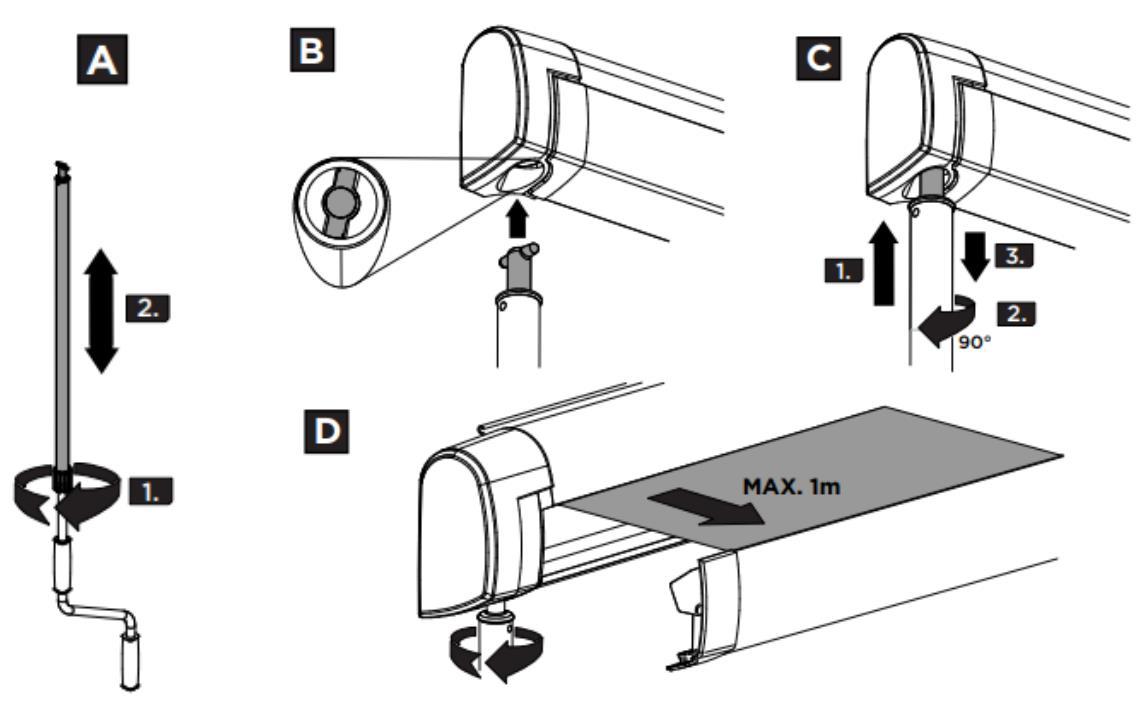 A

2.

1.

B

C

1.

3.

2.

90°

D

MAX. 1m