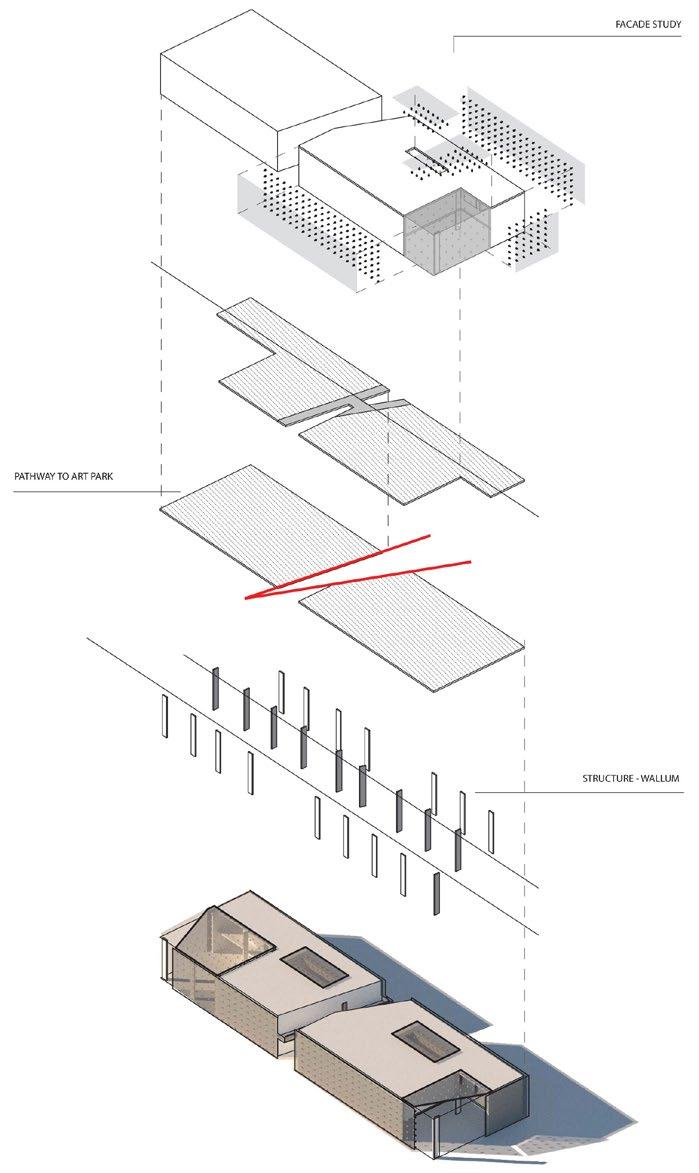 FACADE STUDY

PATHWAY TO ART PARK

STRUCTURE - WALLUM