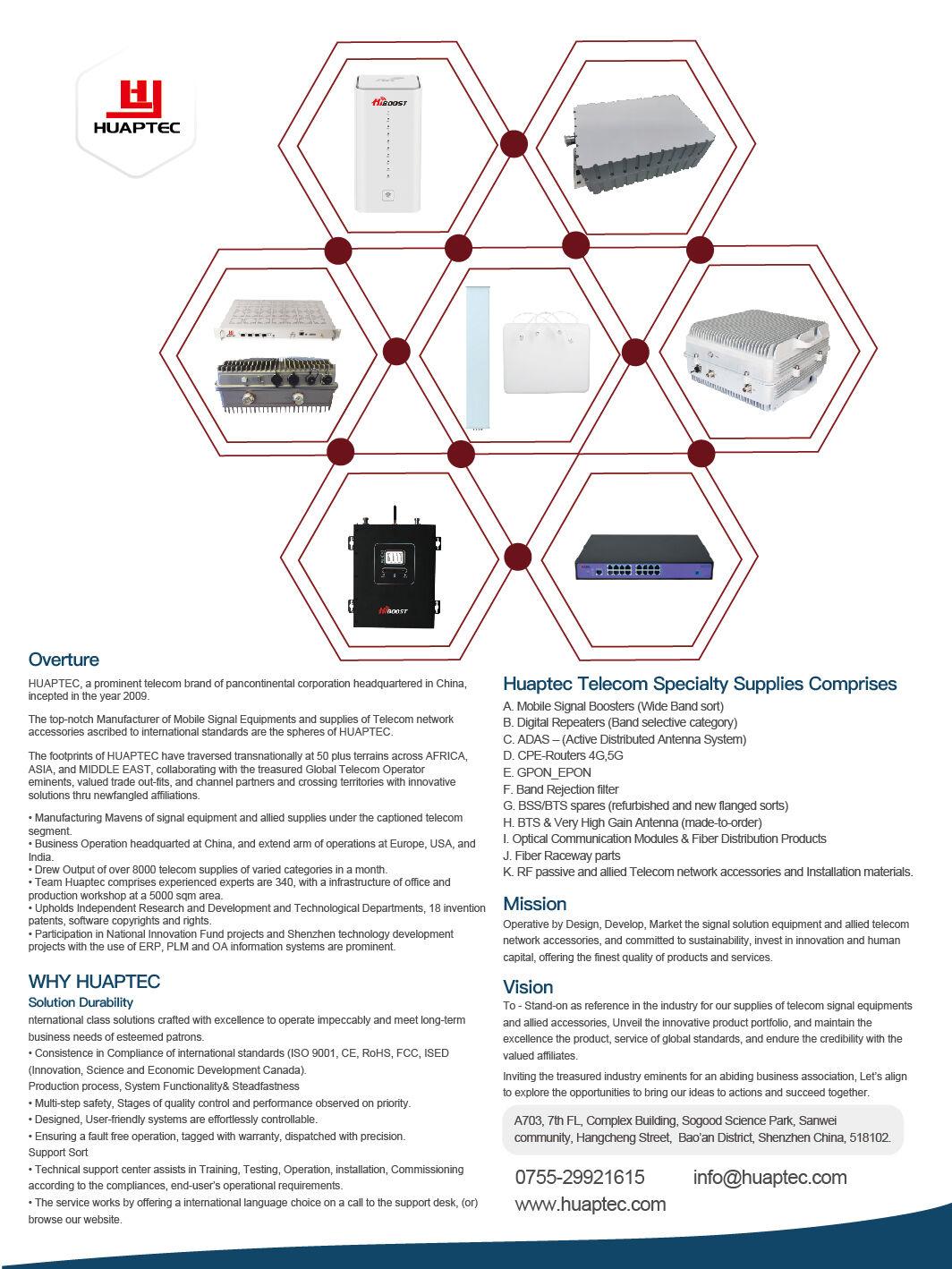 HUAPTEC

HiBOOST

HiBOOST

Overture

HUAPTEC, a prominent telecom brand of pancontinental corporation headquartered in China, incepted in the year 2009.

The top-notch Manufacturer of Mobile Signal Equipments and supplies of Telecom network accessories ascribed to international standards are the spheres of HUAPTEC.

The footprints of HUAPTEC have traversed transnationally at 50 plus terrains across AFRICA, ASIA, and MIDDLE EAST, collaborating with the treasured Global Telecom Operator eminents, valued trade out-fits, and channel partners and crossing territories with innovative solutions thru newfangled affiliations.

• Manufacturing Mavens of signal equipment and allied supplies under the captioned telecom segment.
• Business Operation headquarted at China, and extend arm of operations at Europe, USA, and India.
• Drew Output of over 8000 telecom supplies of varied categories in a month.
• Team Huaptec comprises experienced experts are 340, with a infrastructure of office and production workshop at a 5000 sqm area.
• Upholds Independent Research and Development and Technological Departments, 18 invention patents, software copyrights and rights.
• Participation in National Innovation Fund projects and Shenzhen technology development projects with the use of ERP, PLM and OA information systems are prominent.

WHY HUAPTEC

Solution Durability

nternational class solutions crafted with excellence to operate impeccably and meet long-term business needs of esteemed patrons.
• Consistence in Compliance of international standards (ISO 9001, CE, RoHS, FCC, ISED (Innovation, Science and Economic Development Canada).
Production process, System Functionality& Steadfastness
• Multi-step safety, Stages of quality control and performance observed on priority.
• Designed, User-friendly systems are effortlessly controllable.
• Ensuring a fault free operation, tagged with warranty, dispatched with precision.
Support Sort
• Technical support center assists in Training, Testing, Operation, installation, Commissioning according to the compliances, end-user's operational requirements.
• The service works by offering a international language choice on a call to the support desk, (or) browse our website.

Huaptec Telecom Specialty Supplies Comprises

A. Mobile Signal Boosters (Wide Band sort)
B. Digital Repeaters (Band selective category)
C. ADAS – (Active Distributed Antenna System)
D. CPE-Routers 4G,5G
E. GPON_EPON
F. Band Rejection filter
G. BSS/BTS spares (refurbished and new flanged sorts)
H. BTS & Very High Gain Antenna (made-to-order)
I. Optical Communication Modules & Fiber Distribution Products
J. Fiber Raceway parts
K. RF passive and allied Telecom network accessories and Installation materials.

Mission

Operative by Design, Develop, Market the signal solution equipment and allied telecom network accessories, and committed to sustainability, invest in innovation and human capital, offering the finest quality of products and services.

Vision

To - Stand-on as reference in the industry for our supplies of telecom signal equipments and allied accessories, Unveil the innovative product portfolio, and maintain the excellence the product, service of global standards, and endure the credibility with the valued affiliates.

Inviting the treasured industry eminents for an abiding business association, Let's align to explore the opportunities to bring our ideas to actions and succeed together.

A703, 7th FL, Complex Building, Sogood Science Park, Sanwei community, Hangcheng Street, Bao'an District, Shenzhen China, 518102.

0755-29921615 info@huaptec.com
www.huaptec.com