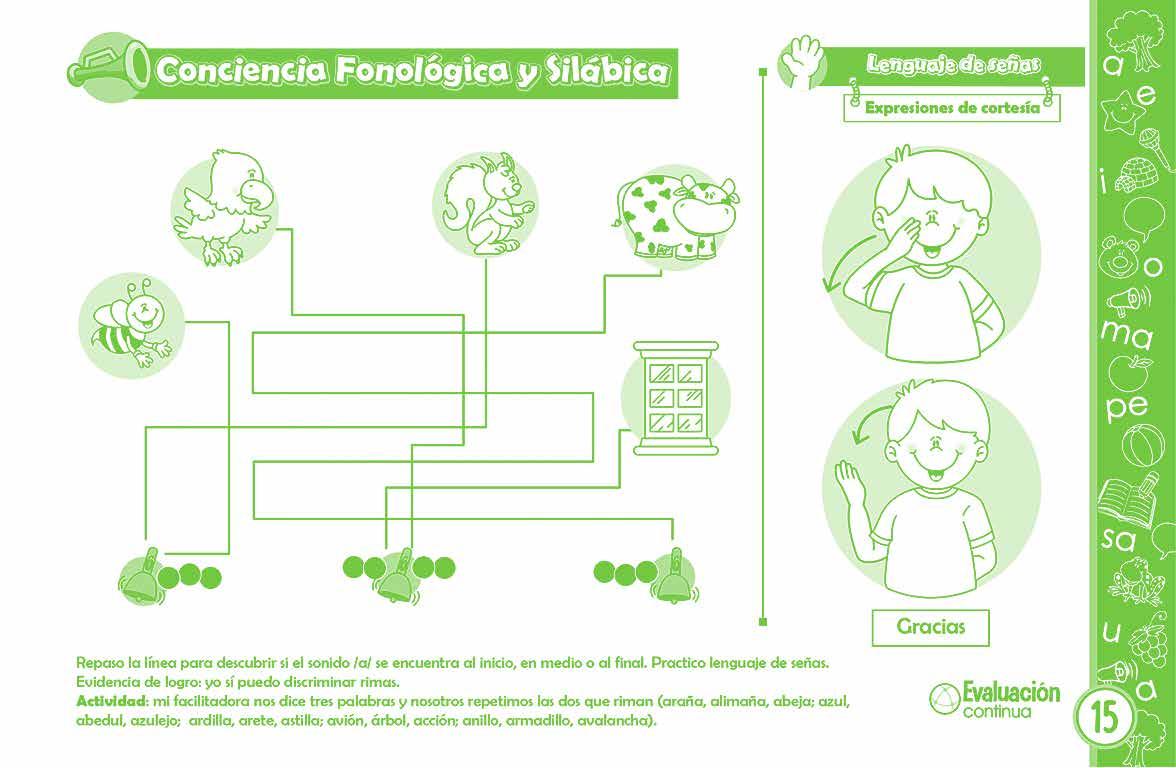 Conciencia Fonológica y Silábica

Lenguaje de señas

Expresiones de cortesía

Gracias

Repaso la línea para descubrir si el sonido /a/ se encuentra al inicio, en medio o al final. Practico lenguaje de señas.
Evidencia de logro: yo sí puedo discriminar rimas.
Actividad: mi facilitadora nos dice tres palabras y nosotros repetimos las dos que riman (araña, alimaña, abeja; azul, abedul, azulejo; ardilla, arete, astilla; avión, árbol, acción; anillo, armadillo, avalancha).

Evaluación continua

15

a e i o ma pe sa u a