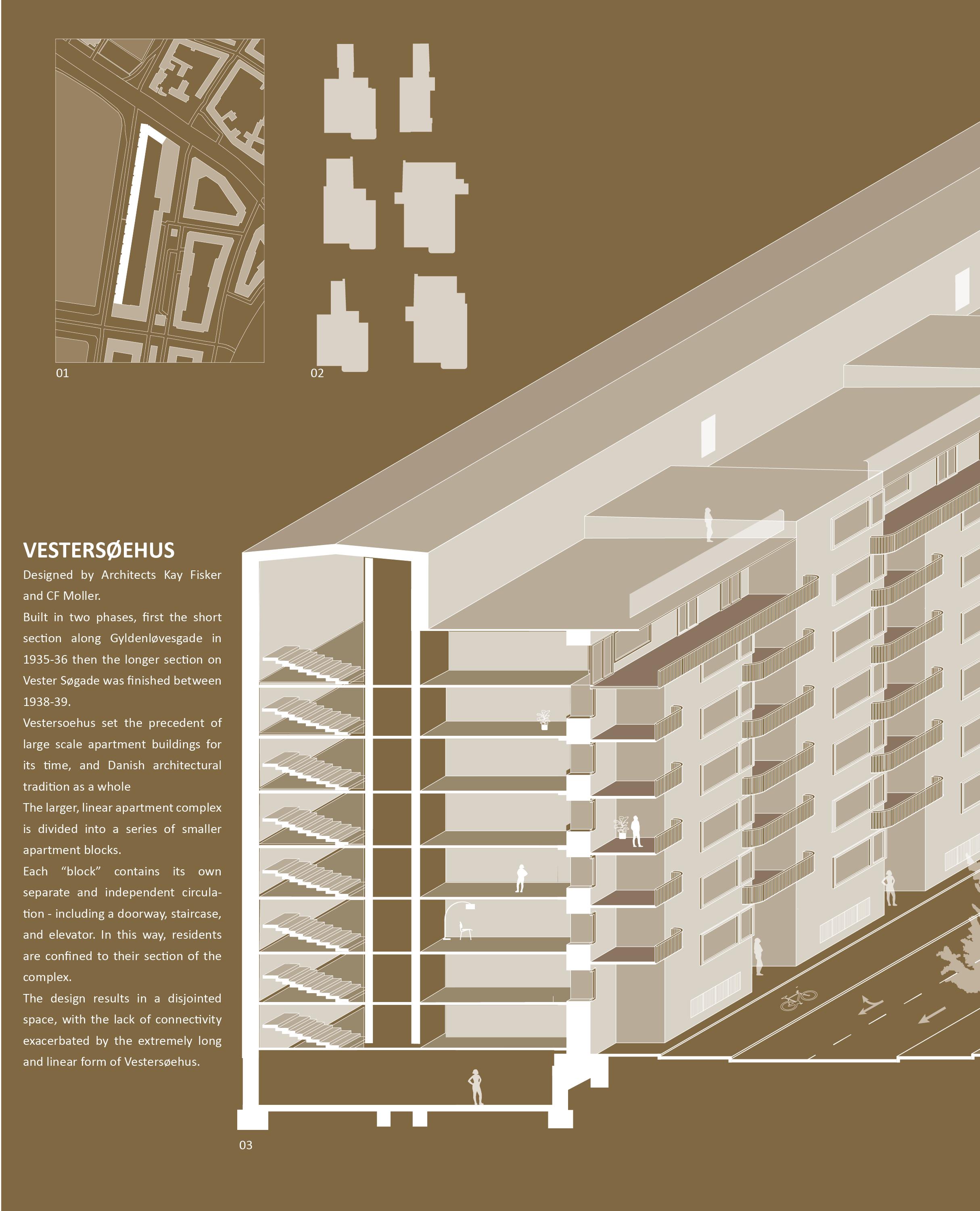 01

02

VESTERSØEHUS

Designed by Architects Kay Fisker and CF Moller.

Built in two phases, first the short section along Gyldenløvesgade in 1935-36 then the longer section on Vester Søgade was finished between 1938-39.

Vestersoehus set the precedent of large scale apartment buildings for its time, and Danish architectural tradition as a whole

The larger, linear apartment complex is divided into a series of smaller apartment blocks.

Each "block" contains its own separate and independent circulation - including a doorway, staircase, and elevator. In this way, residents are confined to their section of the complex.

The design results in a disjointed space, with the lack of connectivity exacerbated by the extremely long and linear form of Vestersøehus.

03