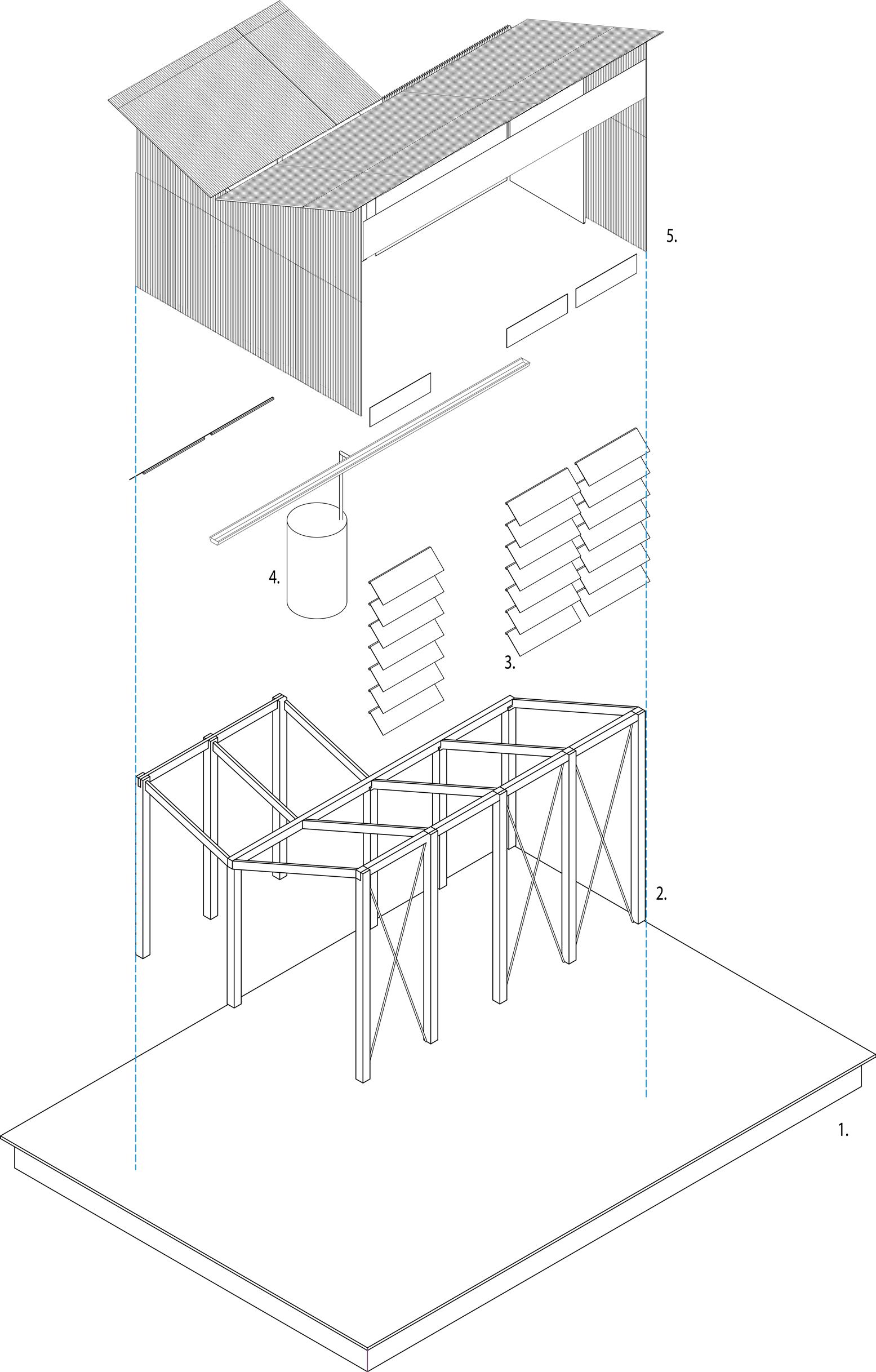 5.

4.

3.

2.

1.