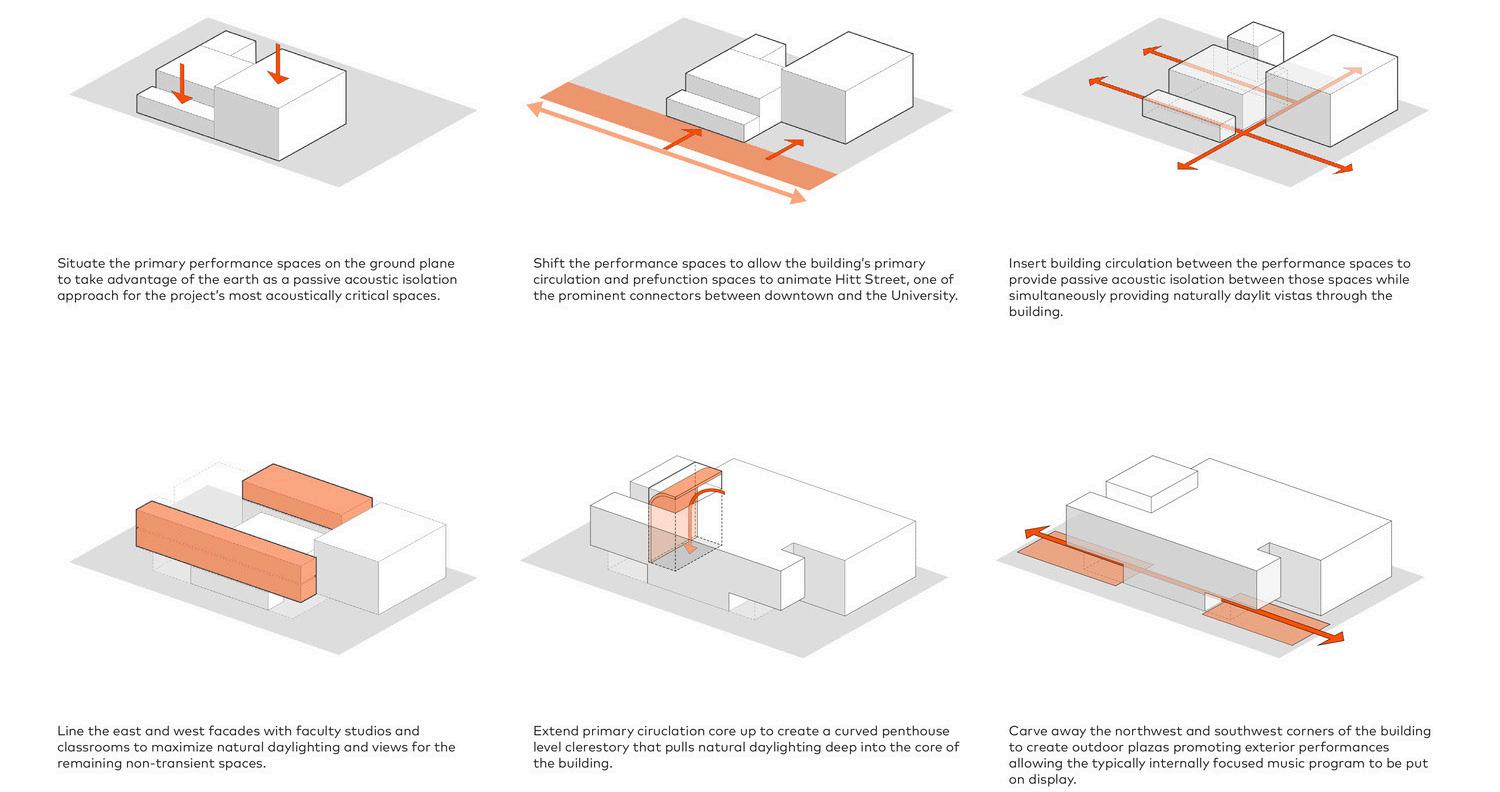 Situate the primary performance spaces on the ground plane to take advantage of the earth as a passive acoustic isolation approach for the project's most acoustically critical spaces.

Shift the performance spaces to allow the building's primary circulation and prefunction spaces to animate Hitt Street, one of the prominent connectors between downtown and the University.

Insert building circulation between the performance spaces to provide passive acoustic isolation between those spaces while simultaneously providing naturally daylit vistas through the building.

Line the east and west facades with faculty studios and classrooms to maximize natural daylighting and views for the remaining non-transient spaces.

Extend primary ciruclation core up to create a curved penthouse level clerestory that pulls natural daylighting deep into the core of the building.

Carve away the northwest and southwest corners of the building to create outdoor plazas promoting exterior performances allowing the typically internally focused music program to be put on display.