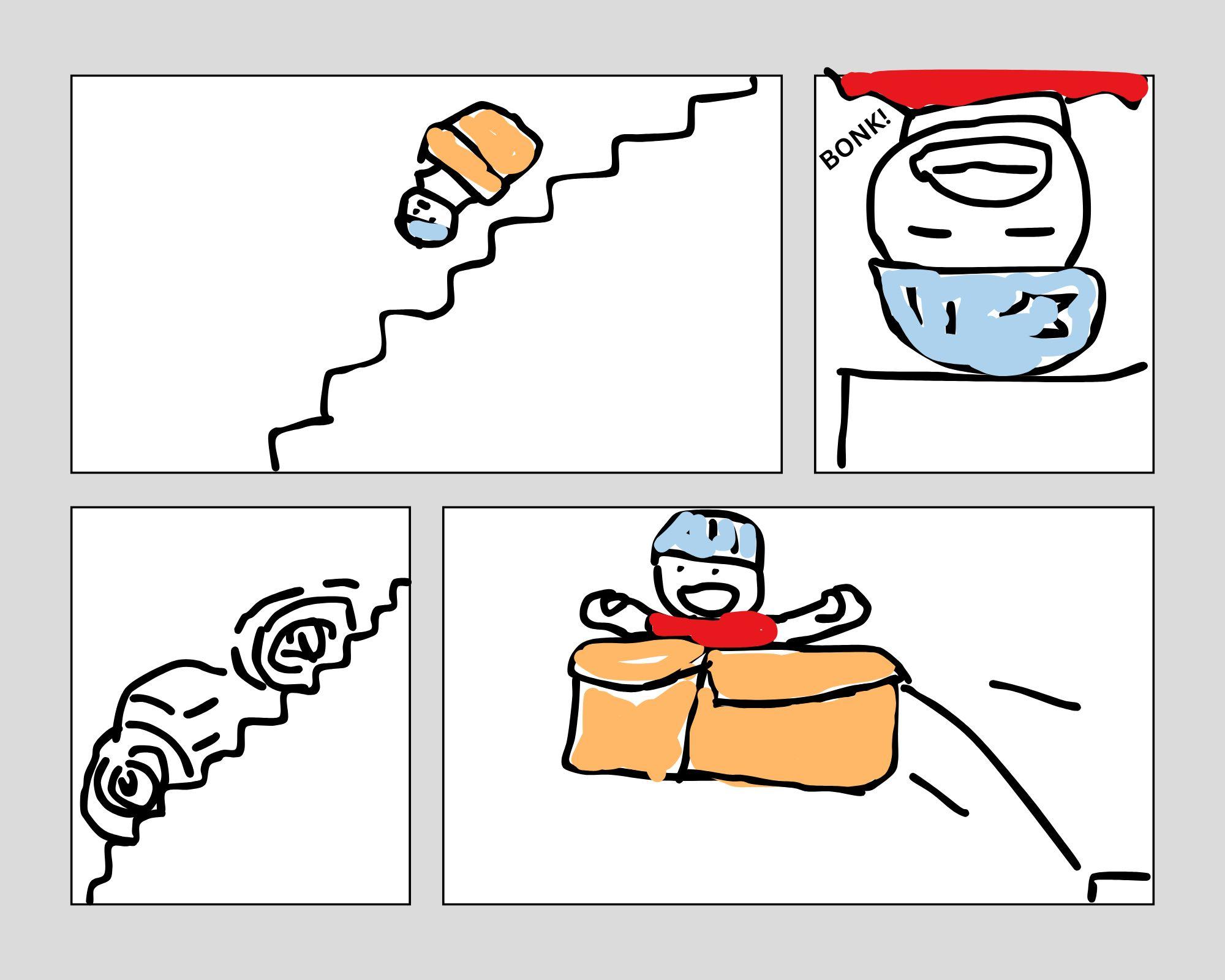 BONK!