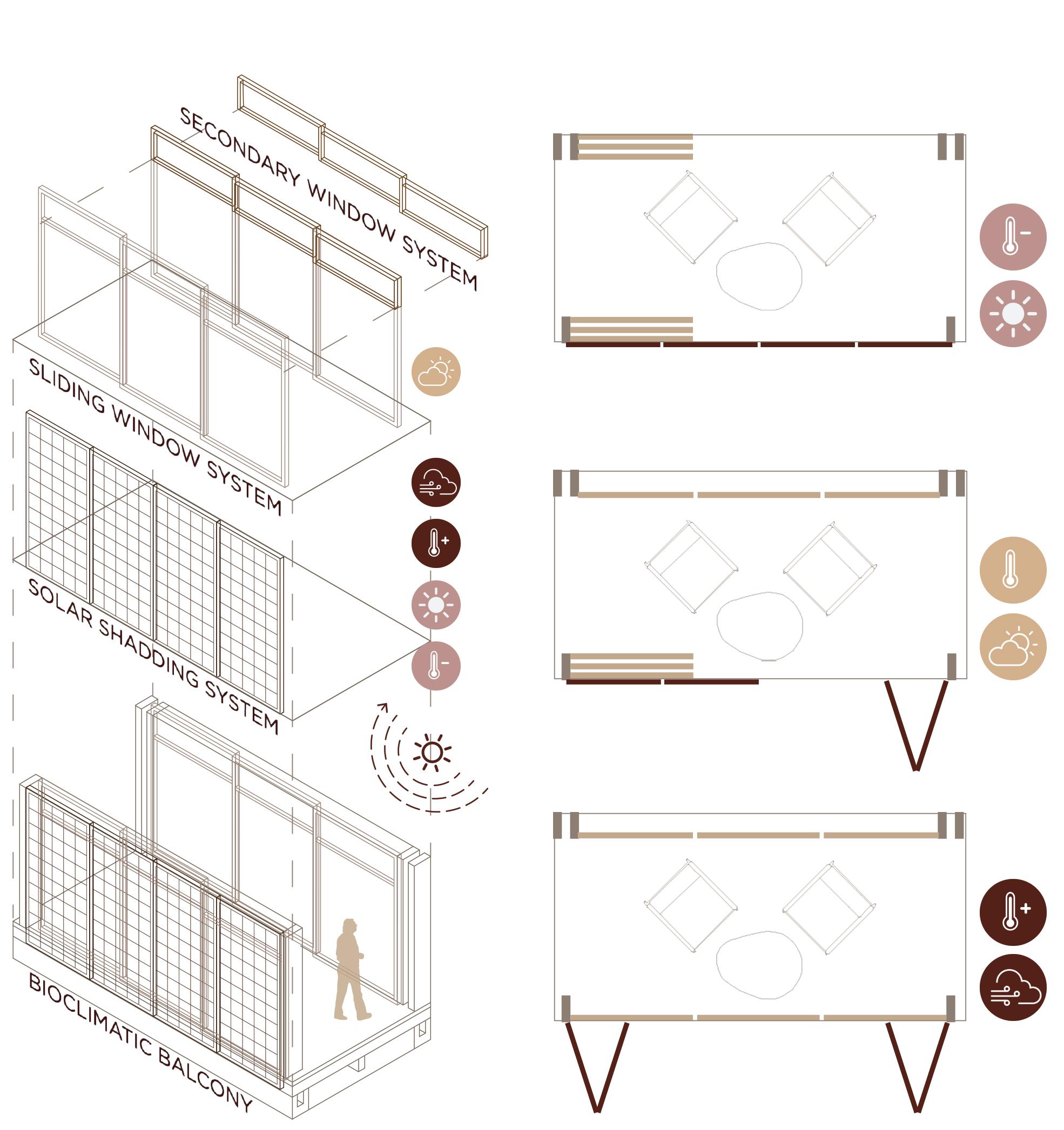 SECONDARY WINDOW SYSTEM

SLIDING WINDOW SYSTEM

SOLAR SHADDING SYSTEM

BIOCLIMATIC BALCONY