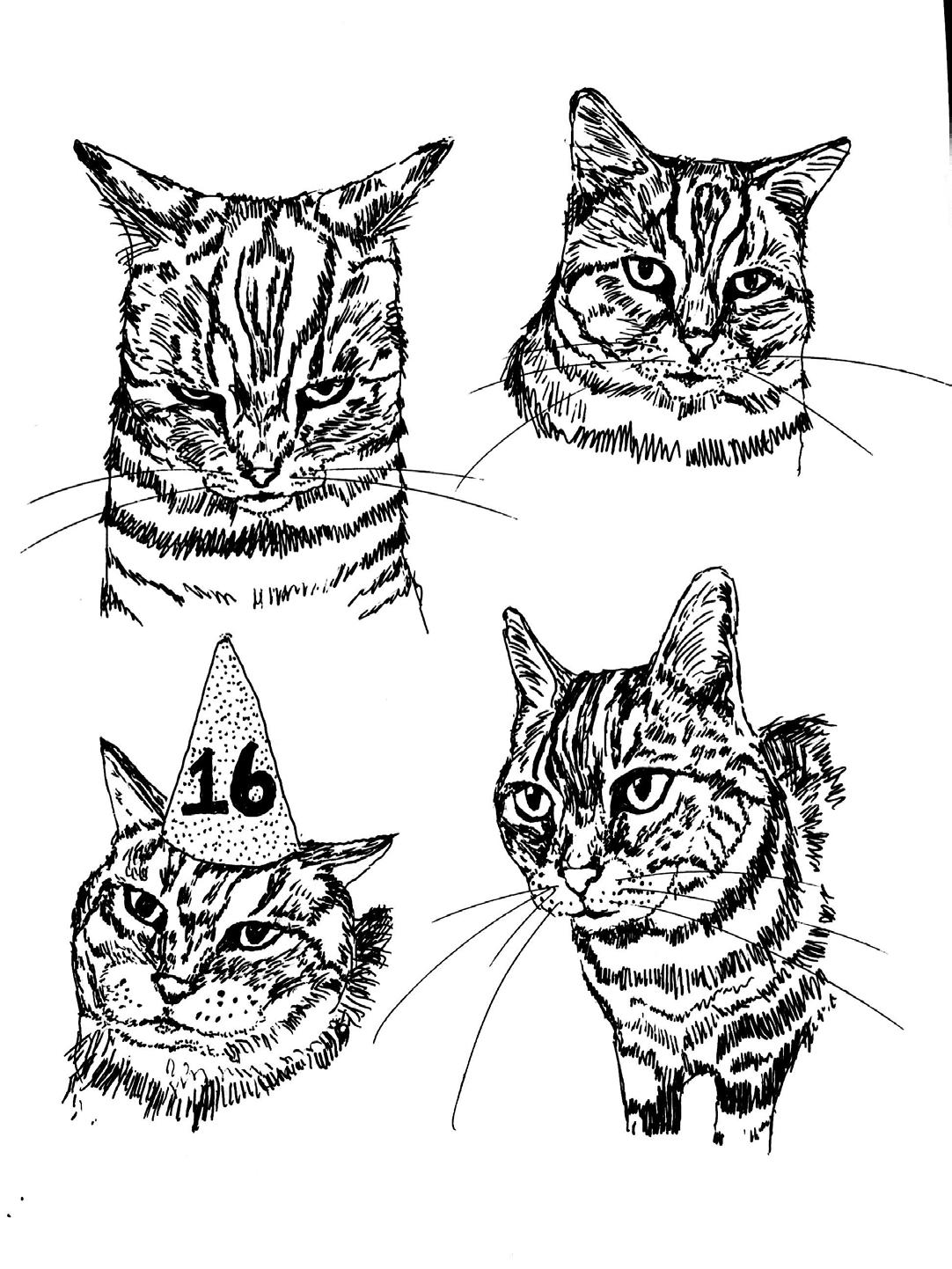 16