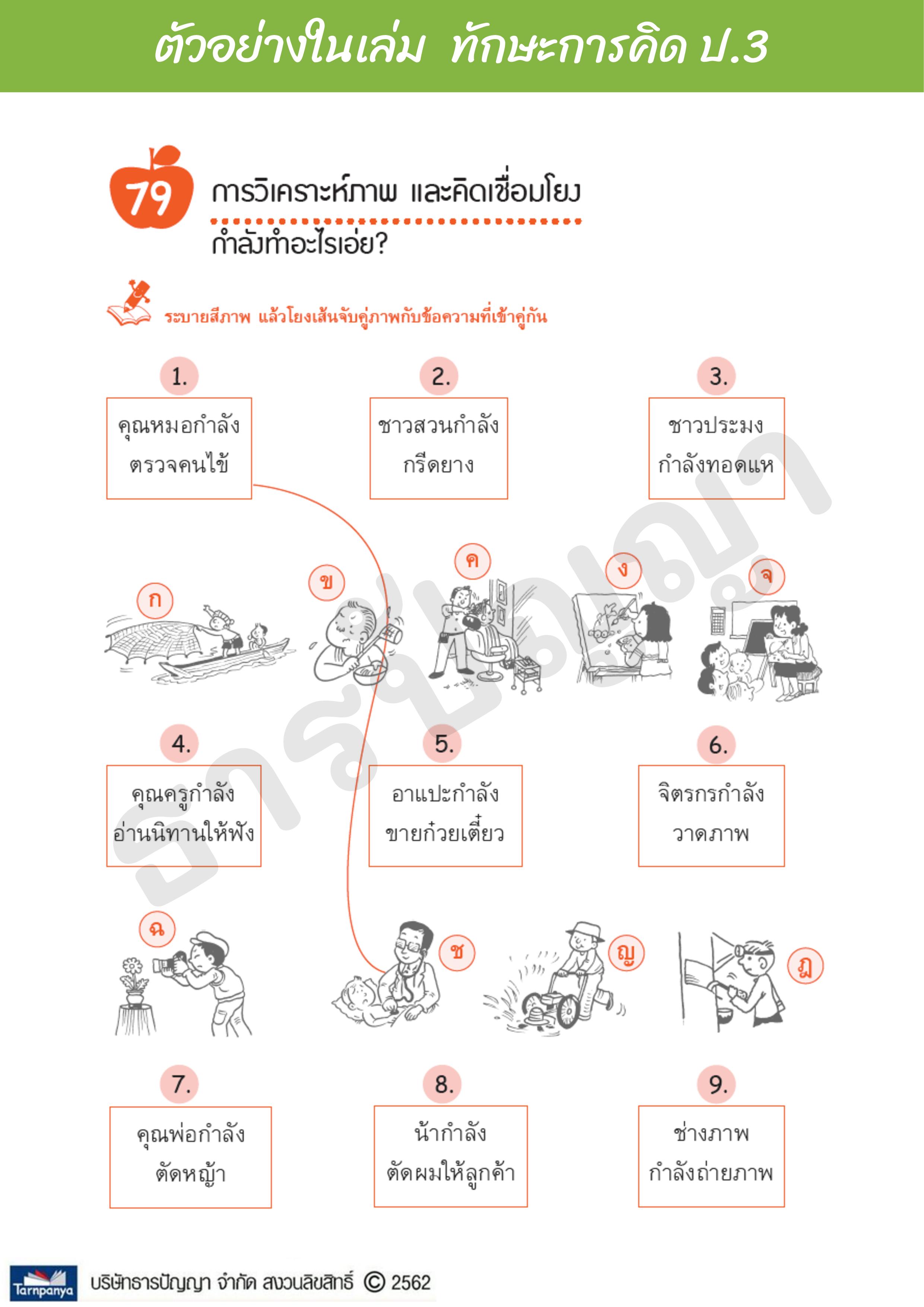 ตัวอย่างในเล่ม ทักษะการคิด ป.3

79 การวิเคราะห์ภาพ และคิดเชื่อมโยง

กำลังทำอะไรเอ่ย?

ระบายสีภาพ แล้วโยงเส้นจับคู่ภาพกับข้อความที่เข้าคู่กัน

1. คุณหมอกำลังตรวจคนไข้

2. ชาวสวนกำลังกรีดยาง

3. ชาวประมงกำลังทอดแห

ก

ข

ค

ง

จ

4. คุณครูกำลังอ่านนิทานให้ฟัง

5. อาแปะกำลังขายก๋วยเตี๋ยว

6. จิตรกรกำลังวาดภาพ

ฉ

ช

ญ

ฎ

7. คุณพ่อกำลังตัดหญ้า

8. น้ากำลังตัดผมให้ลูกค้า

9. ช่างภาพกำลังถ่ายภาพ

ธารปัญญา

Tarnpanya บริษัทธารปัญญา จำกัด สงวนลิขสิทธิ์ © 2562