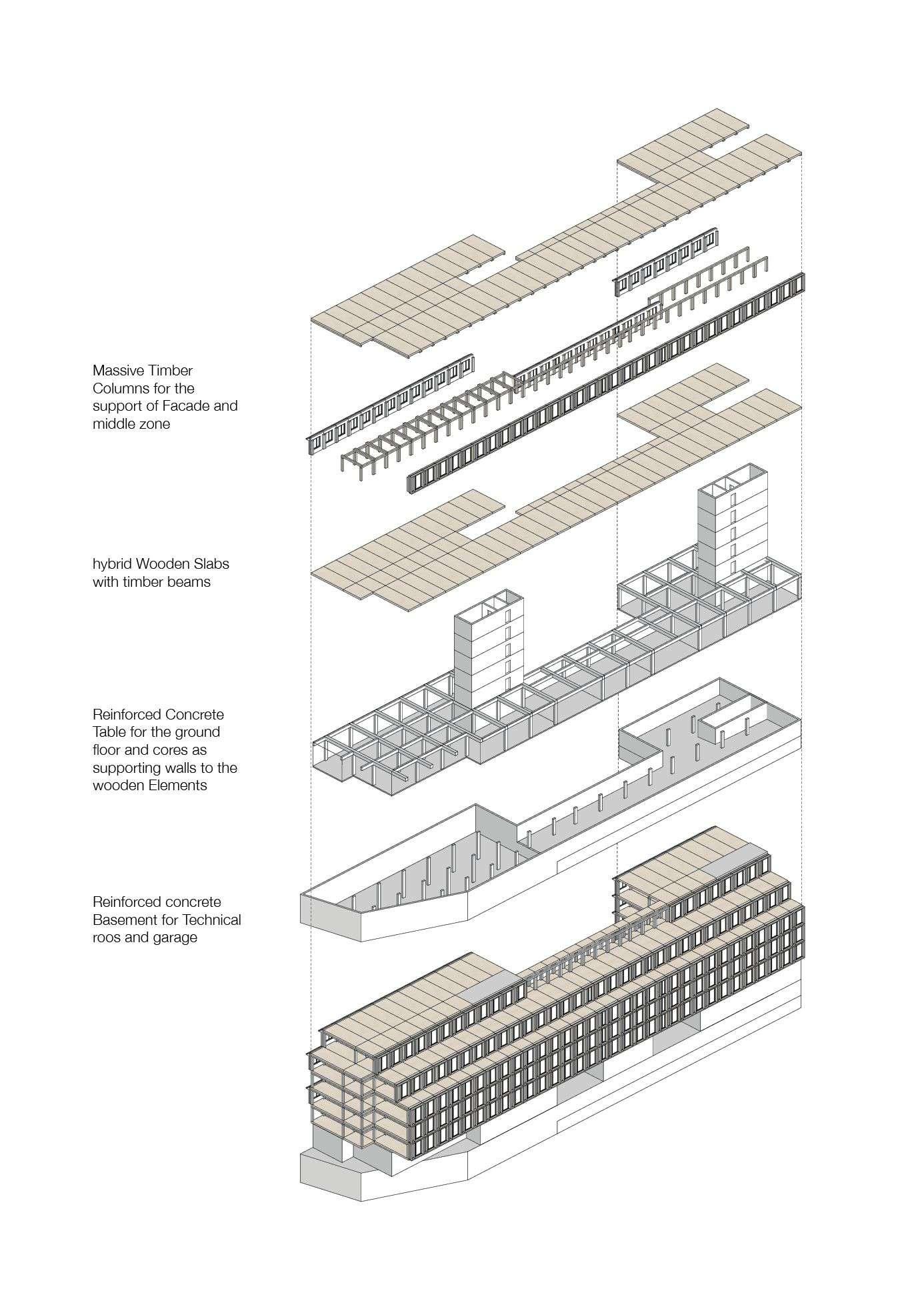 Massive Timber Columns for the support of Facade and middle zone

hybrid Wooden Slabs with timber beams

Reinforced Concrete Table for the ground floor and cores as supporting walls to the wooden Elements

Reinforced concrete Basement for Technical roos and garage