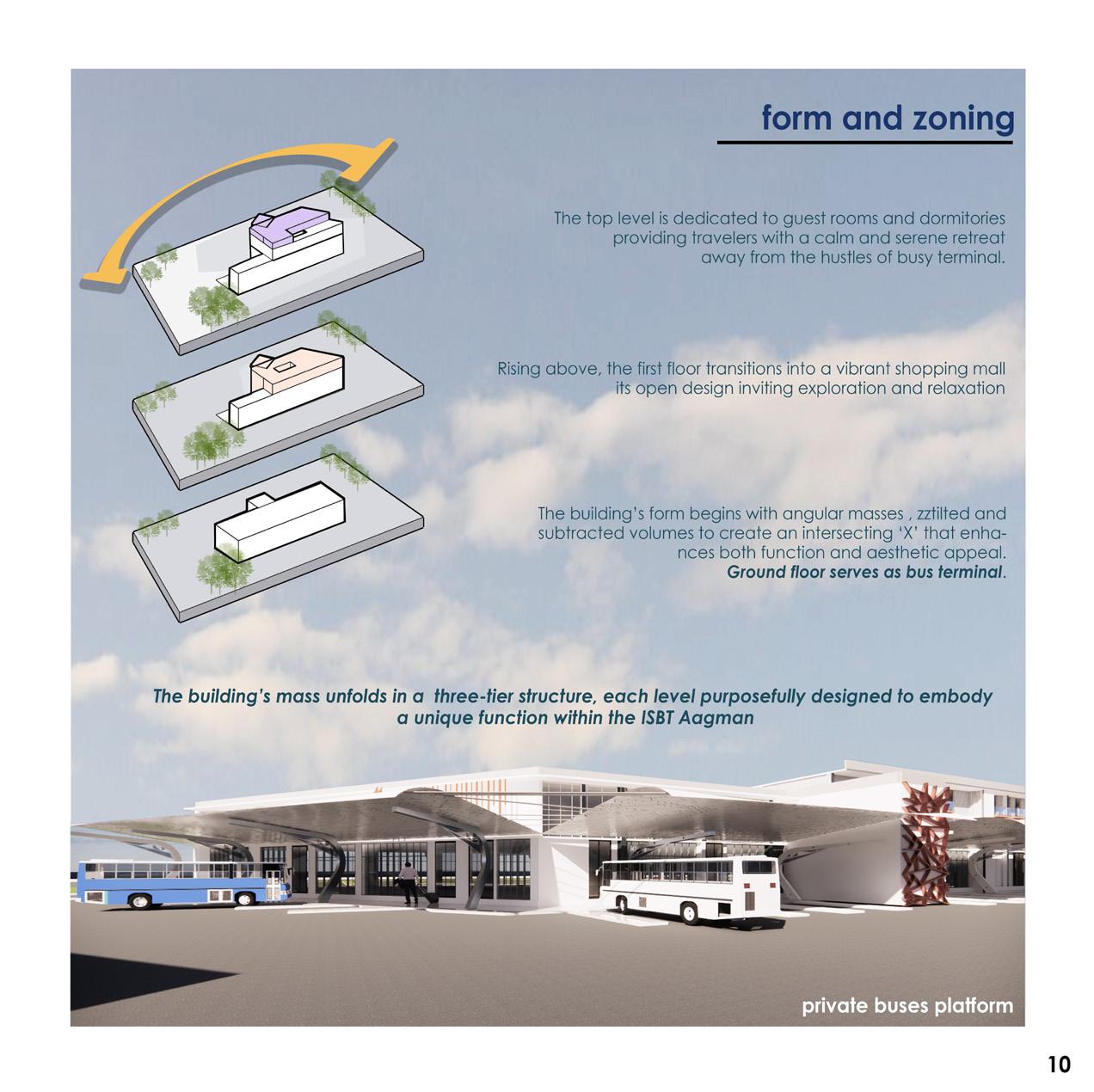 form and zoning

The top level is dedicated to guest rooms and dormitories providing travelers with a calm and serene retreat away from the hustles of busy terminal.

Rising above, the first floor transitions into a vibrant shopping mall its open design inviting exploration and relaxation

The building's form begins with angular masses , zztilted and subtracted volumes to create an intersecting 'X' that enhances both function and aesthetic appeal. Ground floor serves as bus terminal.

The building's mass unfolds in a three-tier structure, each level purposefully designed to embody a unique function within the ISBT Aagman

private buses platform

10