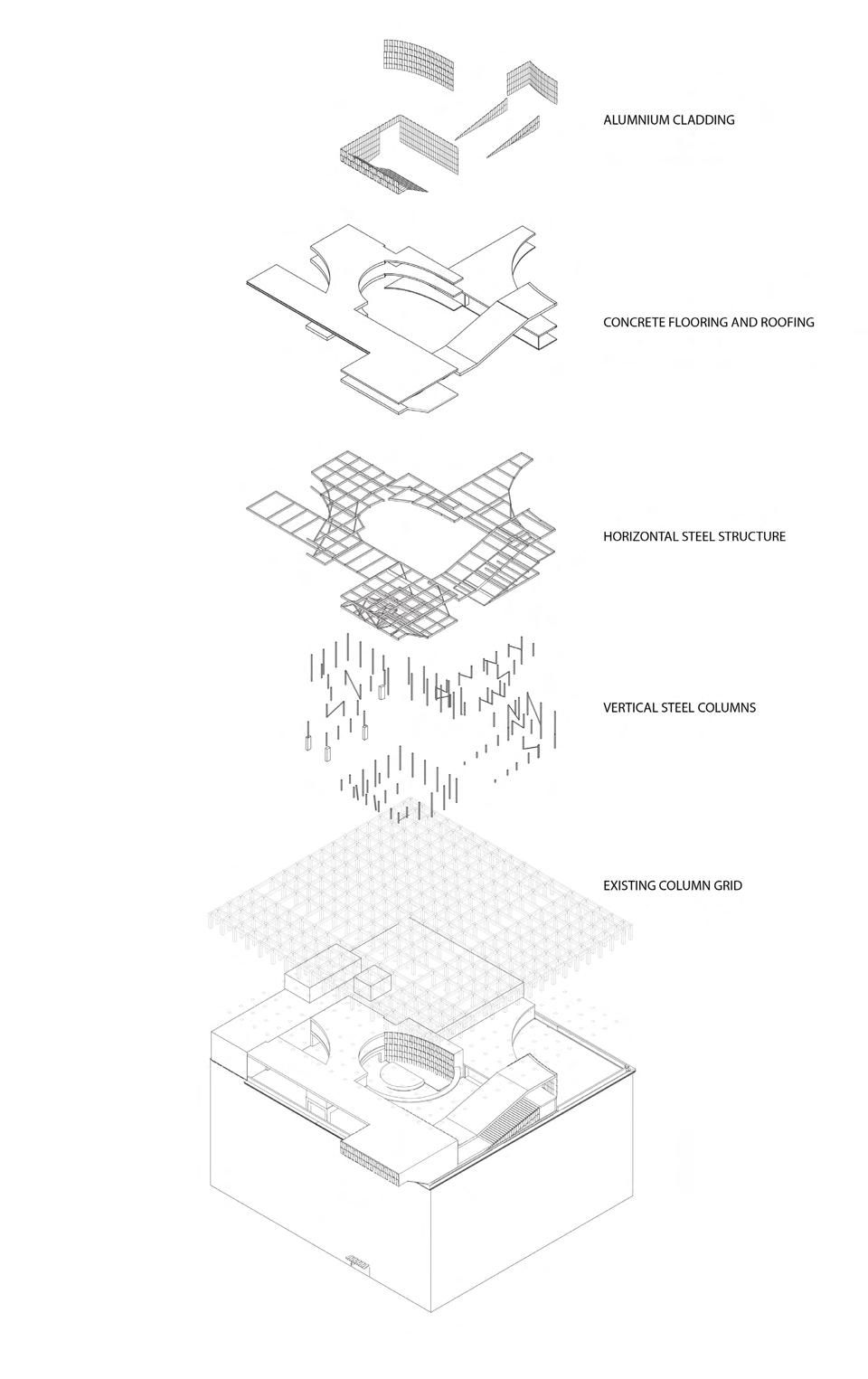 ALUMNIUM CLADDING

CONCRETE FLOORING AND ROOFING

HORIZONTAL STEEL STRUCTURE

VERTICAL STEEL COLUMNS

EXISTING COLUMN GRID