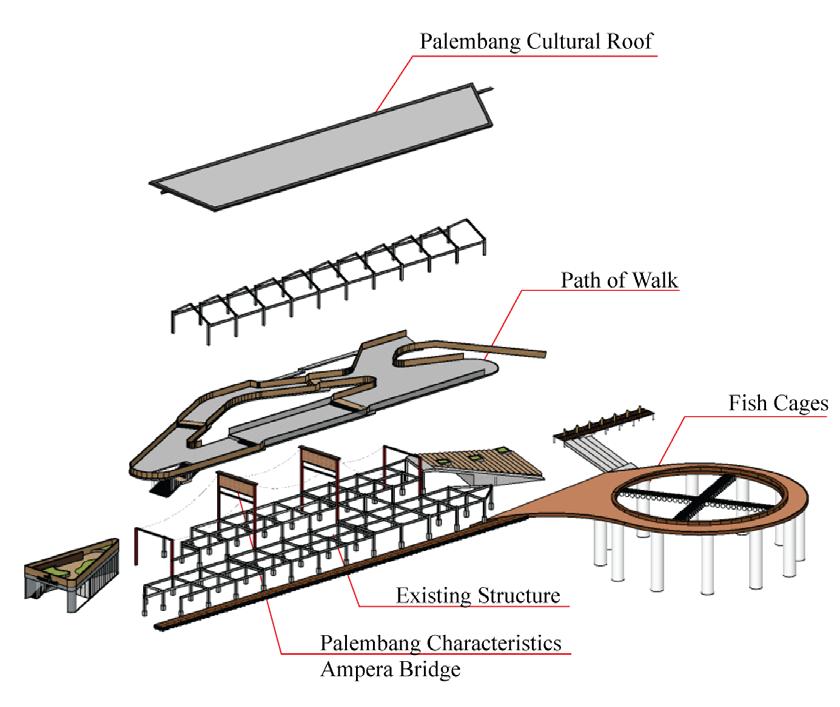 Palembang Cultural Roof

Path of Walk

Fish Cages

Existing Structure

Palembang Characteristics
Ampera Bridge