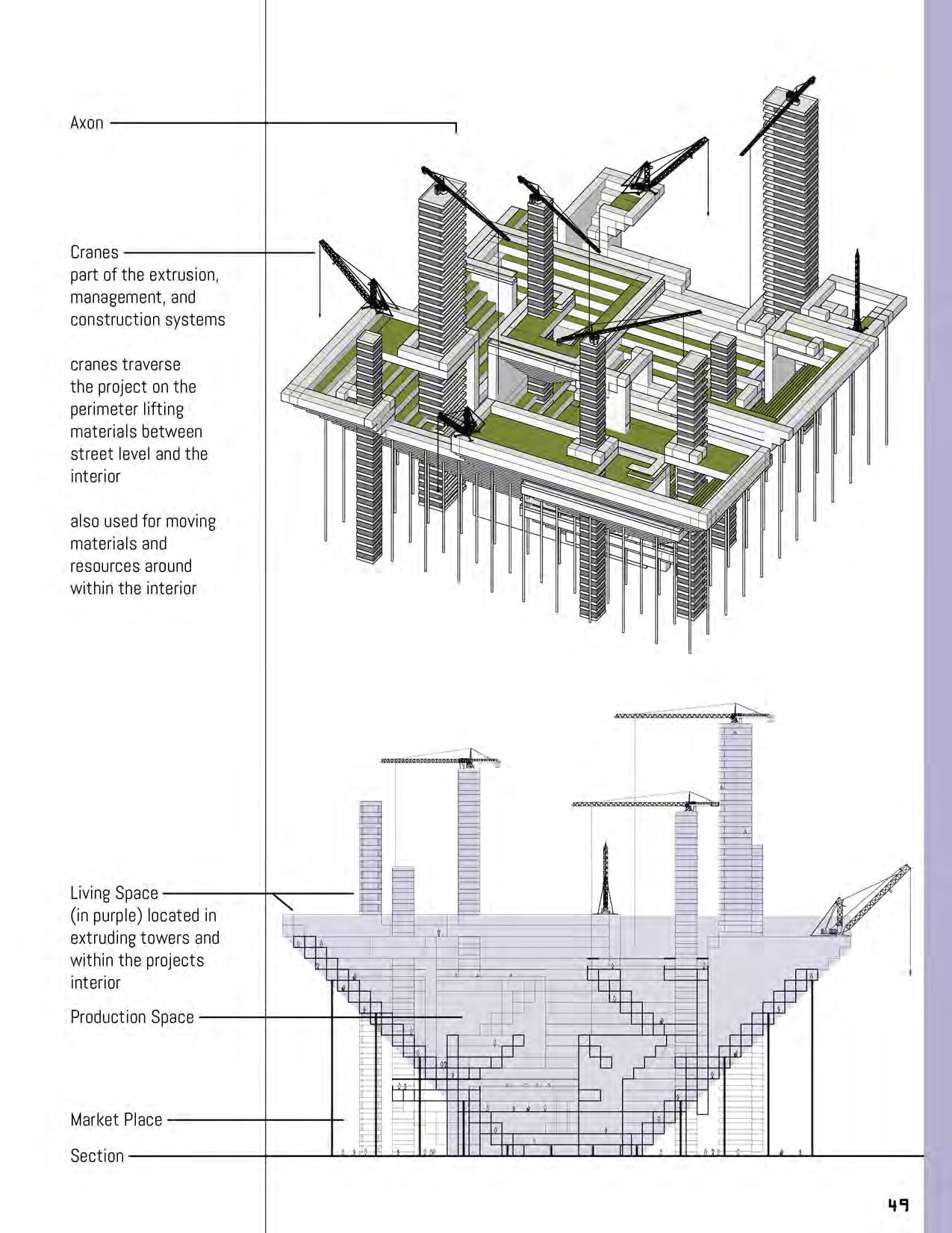 Axon

Cranes
part of the extrusion, management, and construction systems

cranes traverse the project on the perimeter lifting materials between street level and the interior

also used for moving materials and resources around within the interior

Living Space
(in purple) located in extruding towers and within the projects interior

Production Space

Market Place

Section

49