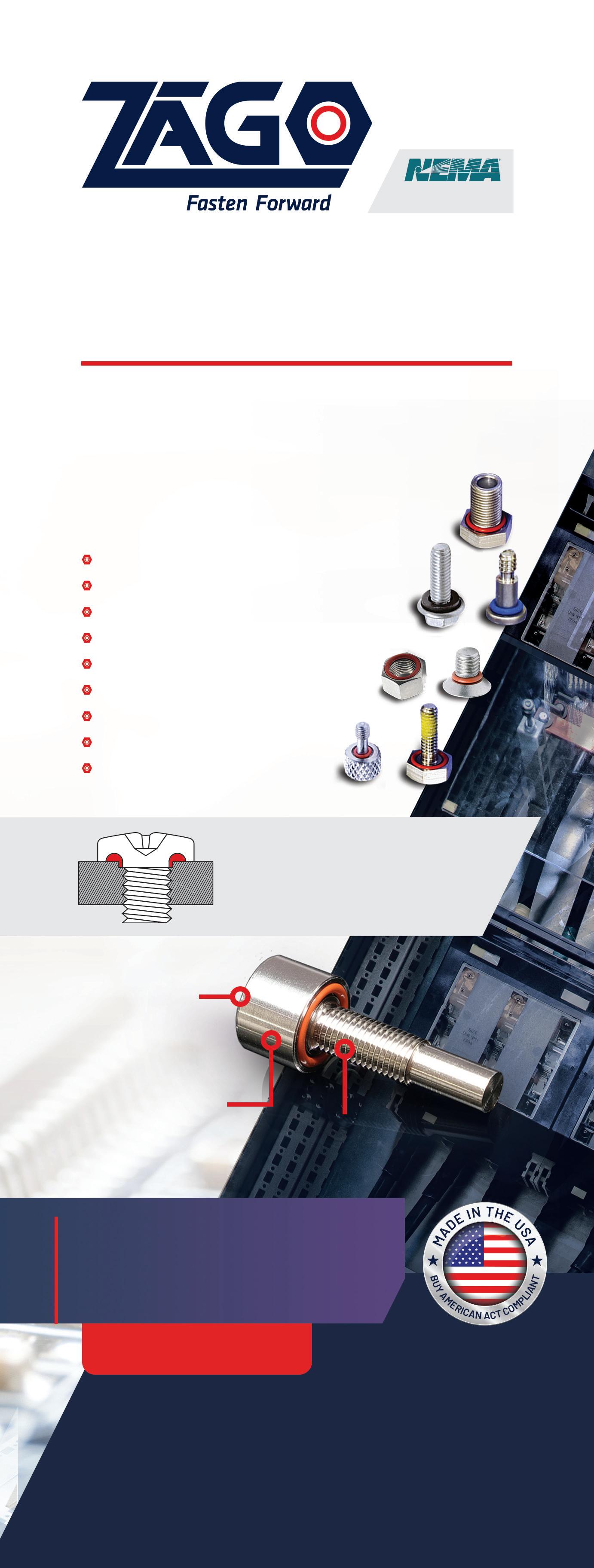 ZAGO
Fasten Forward

NEMA

MADE IN THE USA
BUY AMERICAN ACT COMPLIANT