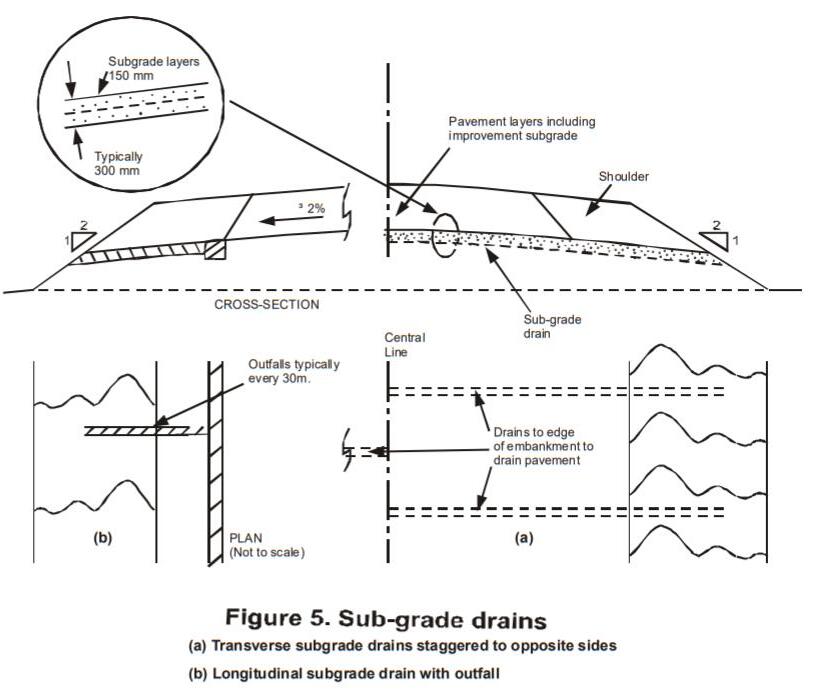 Subgrade layers
150 mm

Typically
300 mm

Pavement layers including improvement subgrade

Shoulder

³ 2%

2
1

2
1

CROSS-SECTION

Sub-grade drain

Central Line

Outfalls typically every 30m.

Drains to edge of embankment to drain pavement

(b)

PLAN
(Not to scale)

(a)

Figure 5. Sub-grade drains
(a) Transverse subgrade drains staggered to opposite sides
(b) Longitudinal subgrade drain with outfall