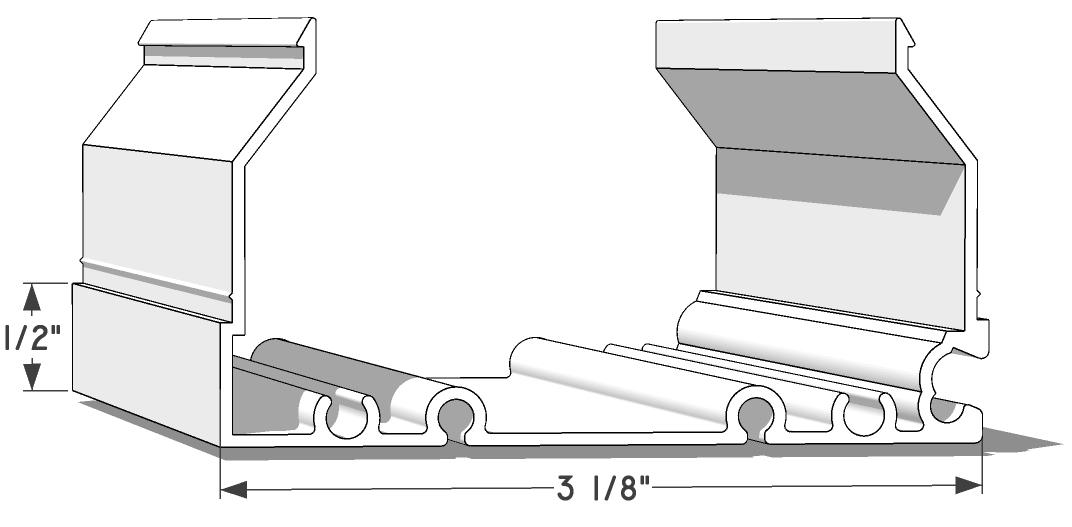 1/2"

3 1/8"