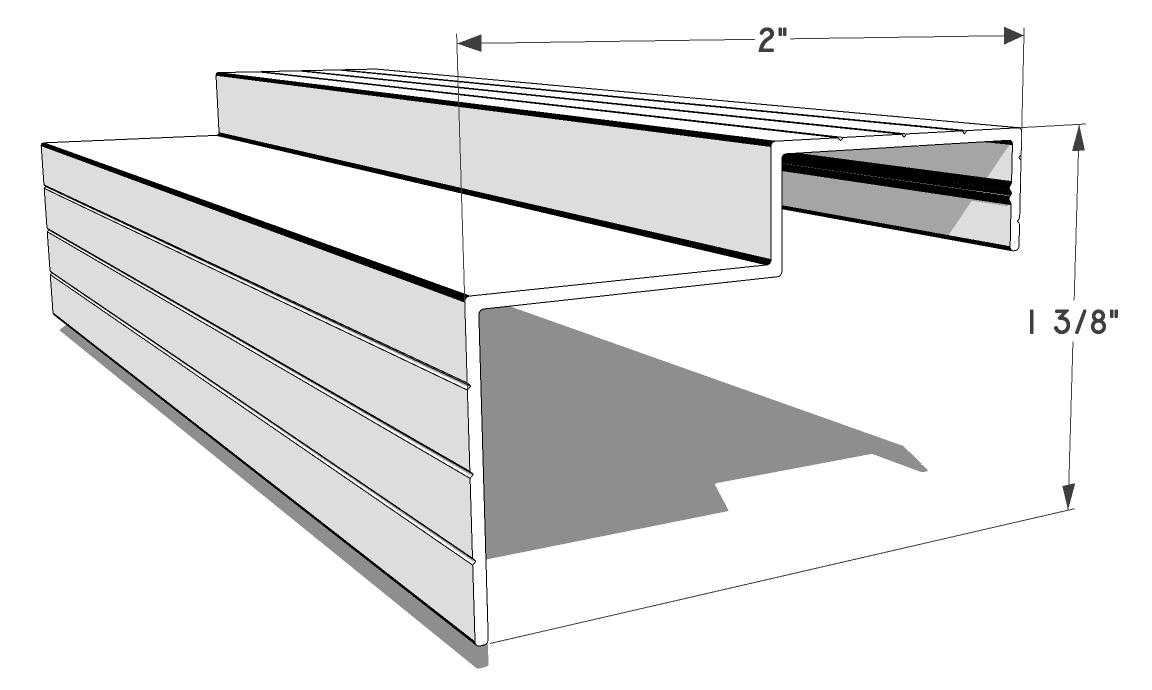 2"

1 3/8"