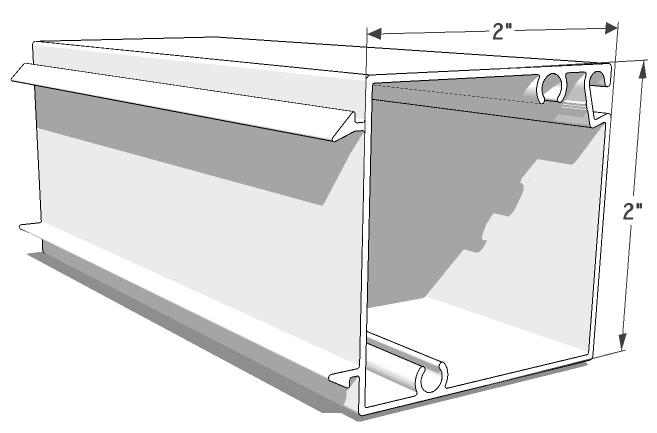 2"

2"