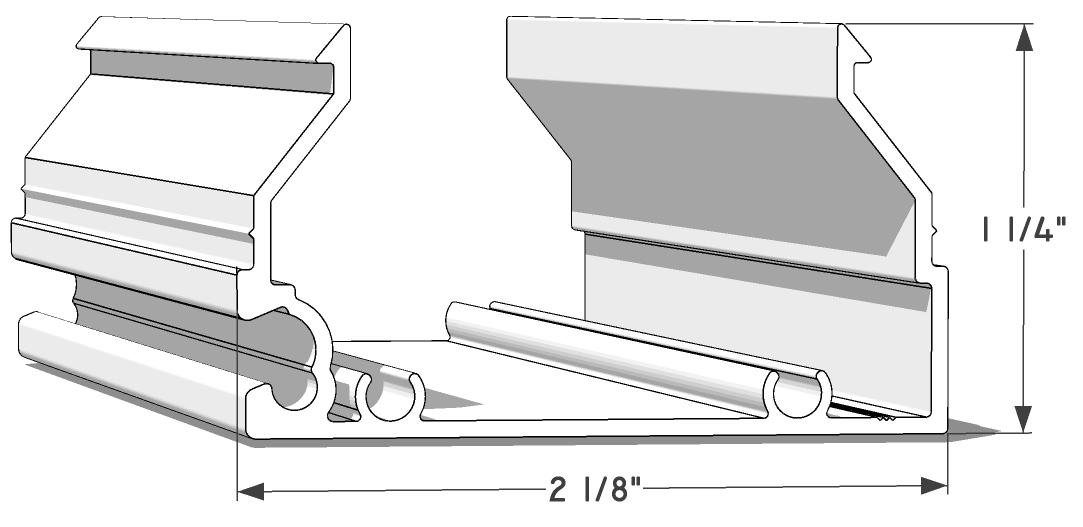 1 1/4"

2 1/8"