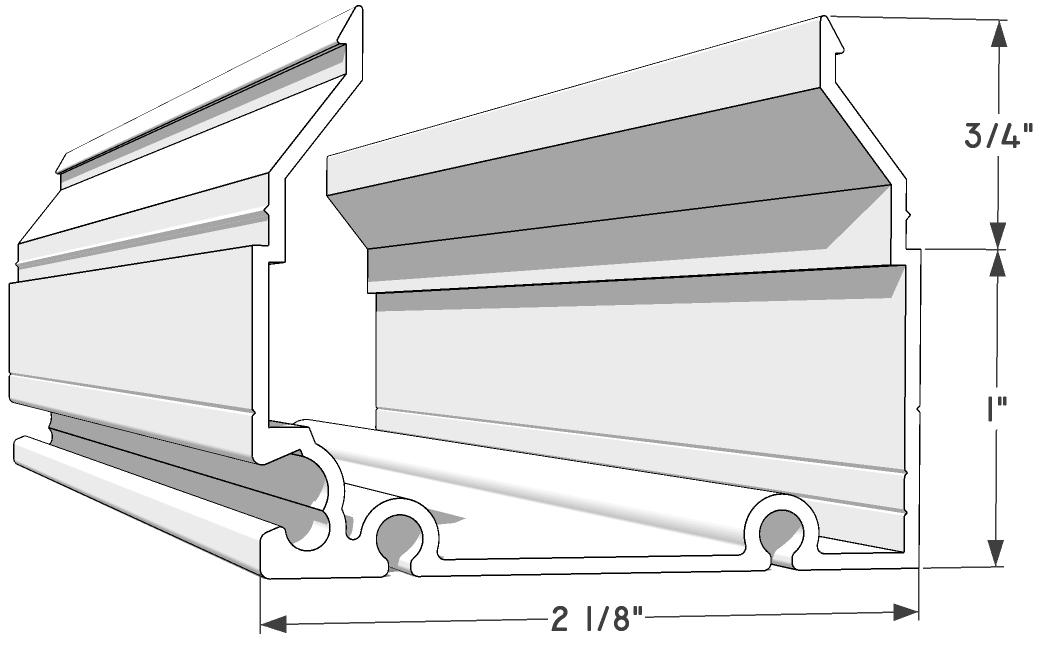 3/4"

1"

2 1/8"