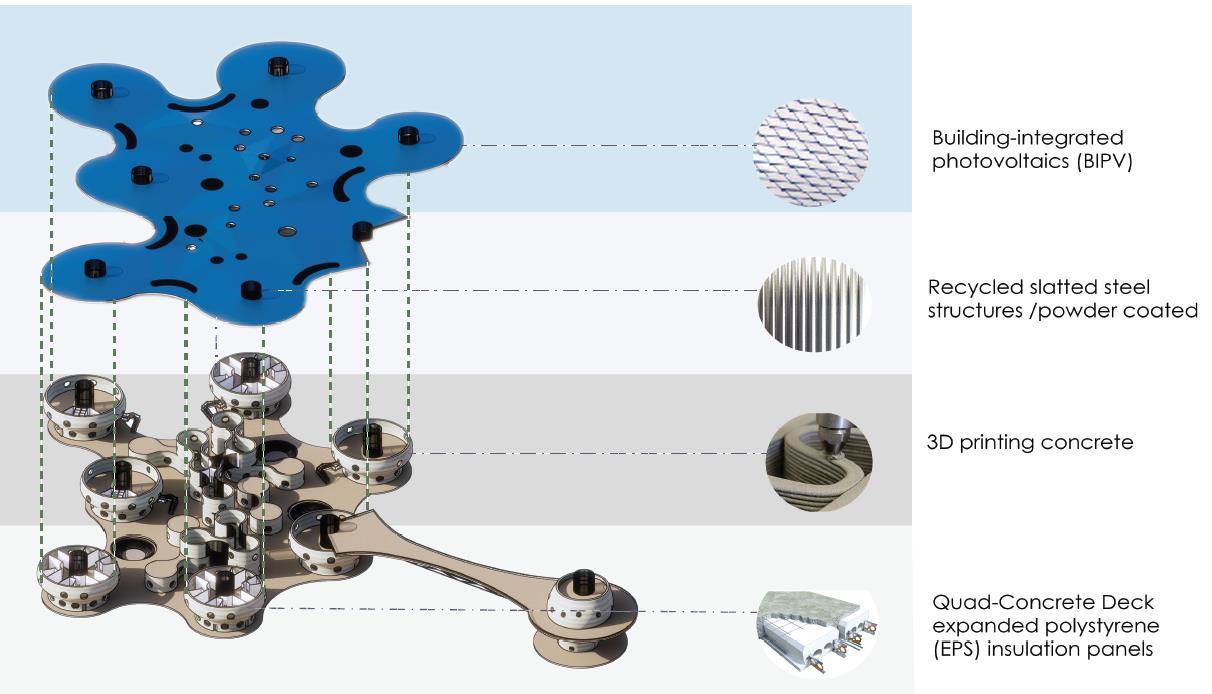 Building-integrated photovoltaics (BIPV)

Recycled slatted steel structures /powder coated

3D printing concrete

Quad-Concrete Deck expanded polystyrene (EPS) insulation panels