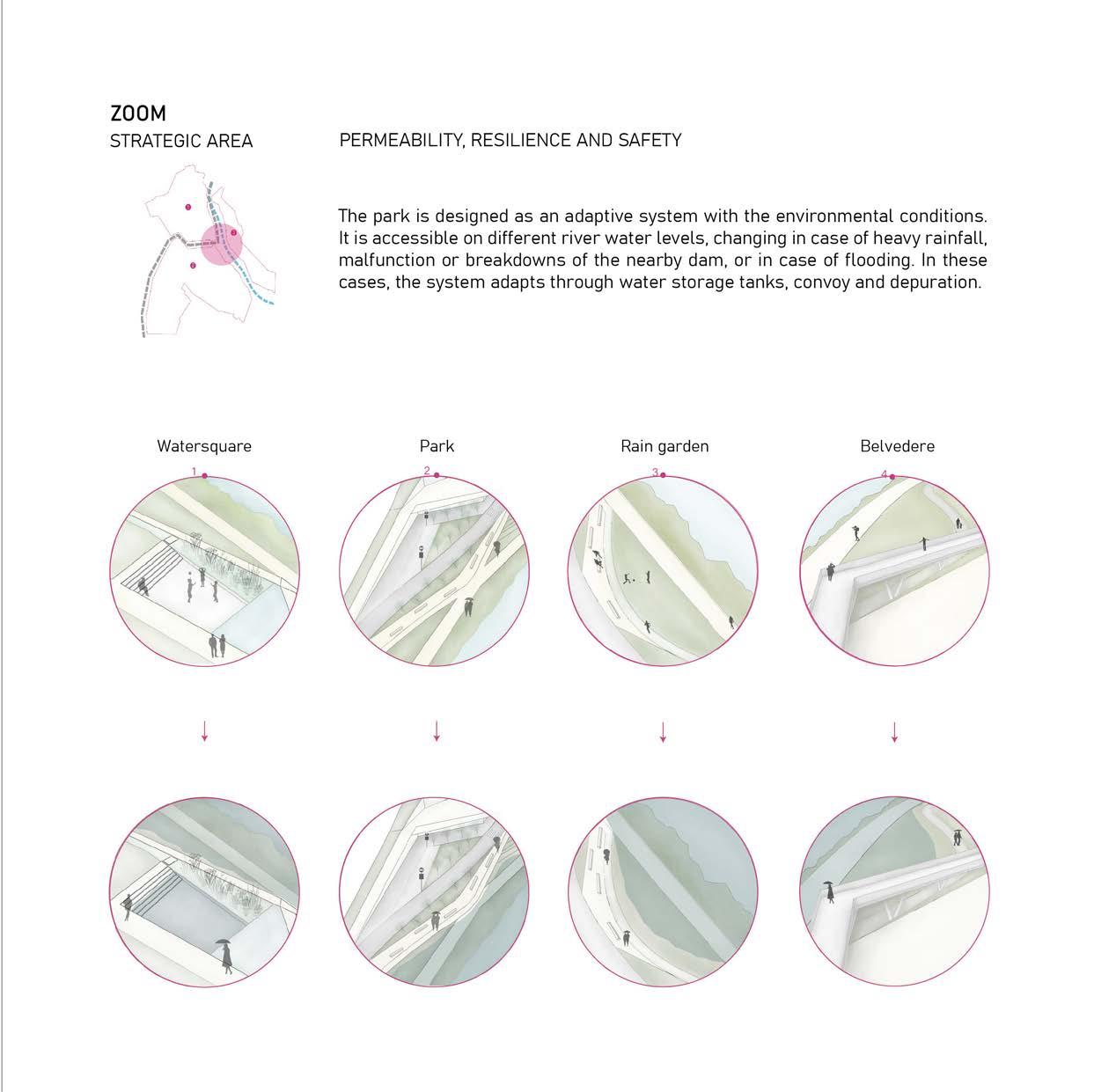 ZOOM
STRATEGIC AREA

PERMEABILITY, RESILIENCE AND SAFETY

The park is designed as an adaptive system with the environmental conditions. It is accessible on different river water levels, changing in case of heavy rainfall, malfunction or breakdowns of the nearby dam, or in case of flooding. In these cases, the system adapts through water storage tanks, convoy and depuration.

Watersquare
1

Park
2

Rain garden
3

Belvedere
4