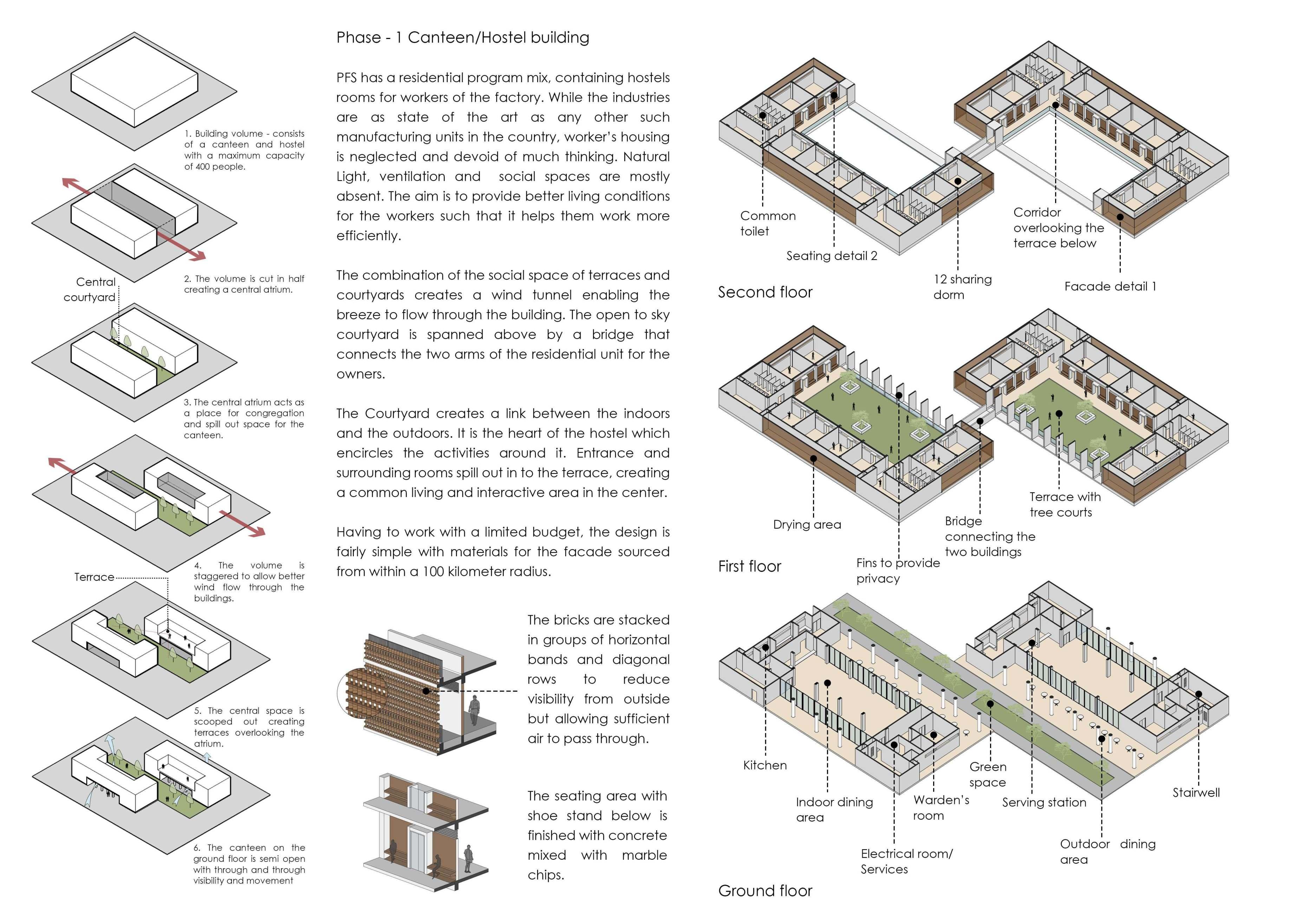 1. Building volume - consists of a canteen and hostel with a maximum capacity of 400 people.

2. The volume is cut in half creating a central atrium.

Central courtyard

3. The central atrium acts as a place for congregation and spill out space for the canteen.

4. The volume is staggered to allow better wind flow through the buildings.

Terrace

5. The central space is scooped out creating terraces overlooking the atrium.

6. The canteen on the ground floor is semi open with through and through visibility and movement

Phase - 1 Canteen/Hostel building

PFS has a residential program mix, containing hostels rooms for workers of the factory. While the industries are as state of the art as any other such manufacturing units in the country, worker's housing is neglected and devoid of much thinking. Natural Light, ventilation and social spaces are mostly absent. The aim is to provide better living conditions for the workers such that it helps them work more efficiently.

The combination of the social space of terraces and courtyards creates a wind tunnel enabling the breeze to flow through the building. The open to sky courtyard is spanned above by a bridge that connects the two arms of the residential unit for the owners.

The Courtyard creates a link between the indoors and the outdoors. It is the heart of the hostel which encircles the activities around it. Entrance and surrounding rooms spill out in to the terrace, creating a common living and interactive area in the center.

Having to work with a limited budget, the design is fairly simple with materials for the facade sourced from within a 100 kilometer radius.

The bricks are stacked in groups of horizontal bands and diagonal rows to reduce visibility from outside but allowing sufficient air to pass through.

The seating area with shoe stand below is finished with concrete mixed with marble chips.

Common toilet

Seating detail 2

12 sharing dorm

Corridor overlooking the terrace below

Facade detail 1

Second floor

Drying area

Fins to provide privacy

Bridge connecting the two buildings

Terrace with tree courts

First floor

Kitchen

Indoor dining area

Electrical room/ Services

Warden's room

Green space

Serving station

Outdoor dining area

Stairwell

Ground floor