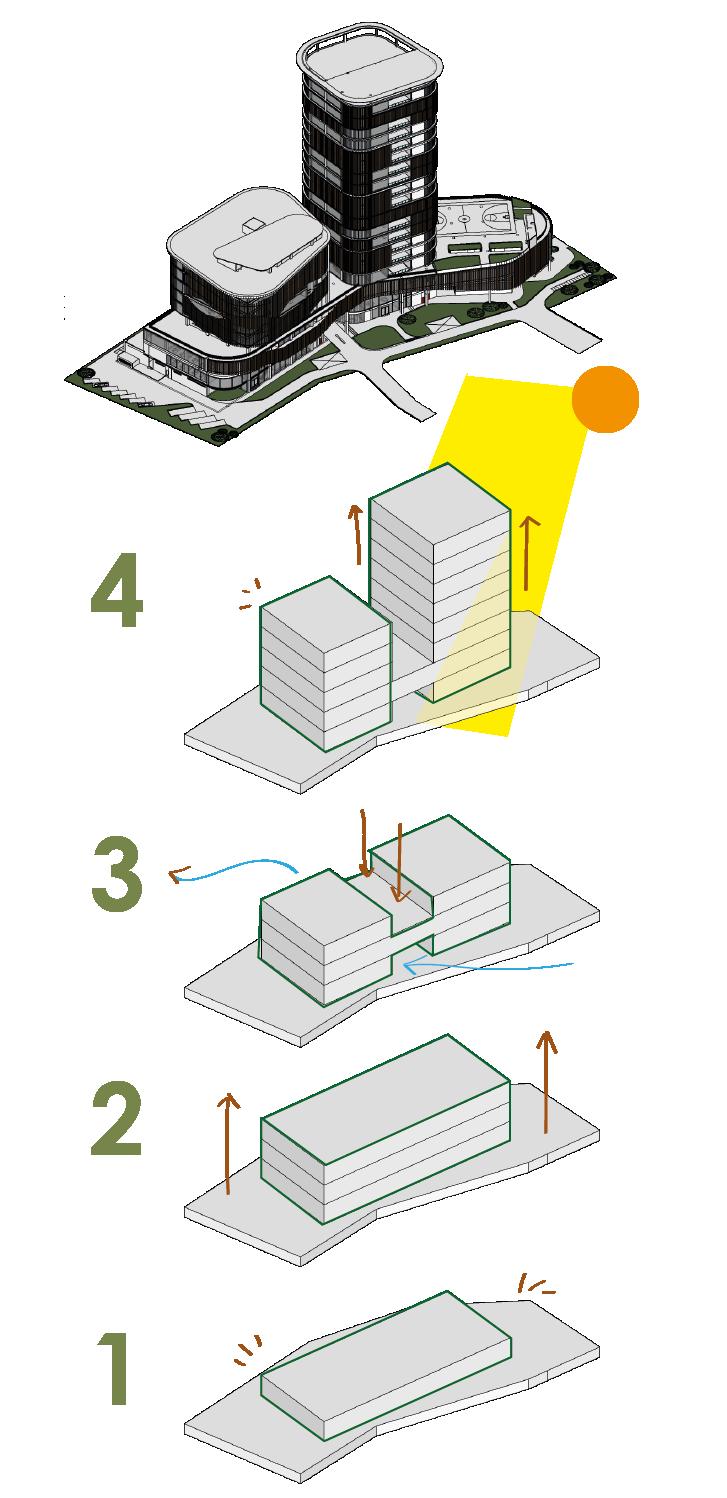 4

3

2

1