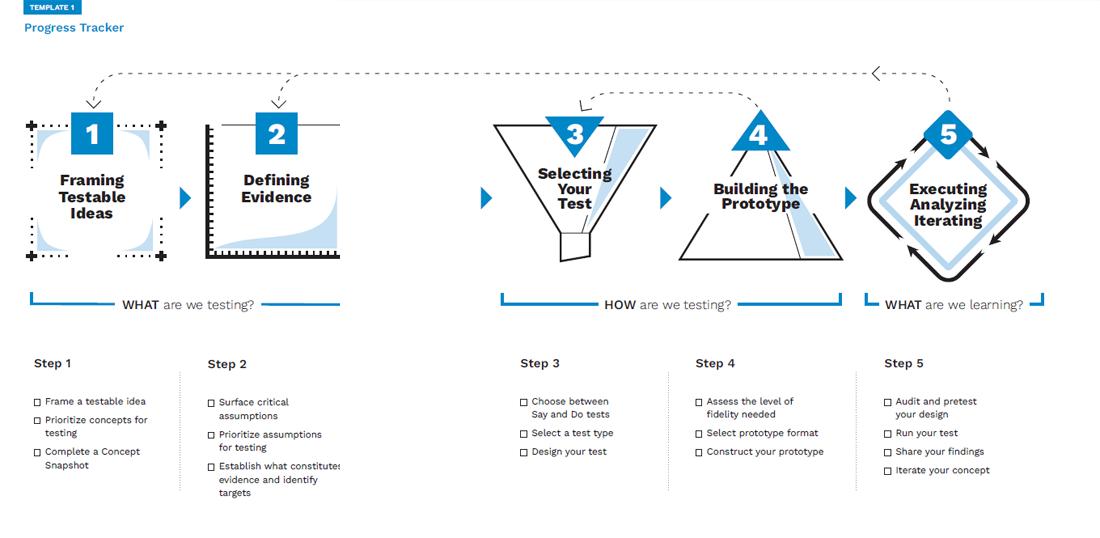 TEMPLATE 1
Progress Tracker

1
Framing Testable Ideas

2
Defining Evidence

3
Selecting Your Test

4
Building the Prototype

5
Executing Analyzing Iterating

WHAT are we testing?

HOW are we testing?

WHAT are we learning?

Step 1

☐ Frame a testable idea
☐ Prioritize concepts for testing
☐ Complete a Concept Snapshot

Step 2

☐ Surface critical assumptions
☐ Prioritize assumptions for testing
☐ Establish what constitutes evidence and identify targets

Step 3

☐ Choose between Say and Do tests
☐ Select a test type
☐ Design your test

Step 4

☐ Assess the level of fidelity needed
☐ Select prototype format
☐ Construct your prototype

Step 5

☐ Audit and pretest your design
☐ Run your test
☐ Share your findings
☐ Iterate your concept