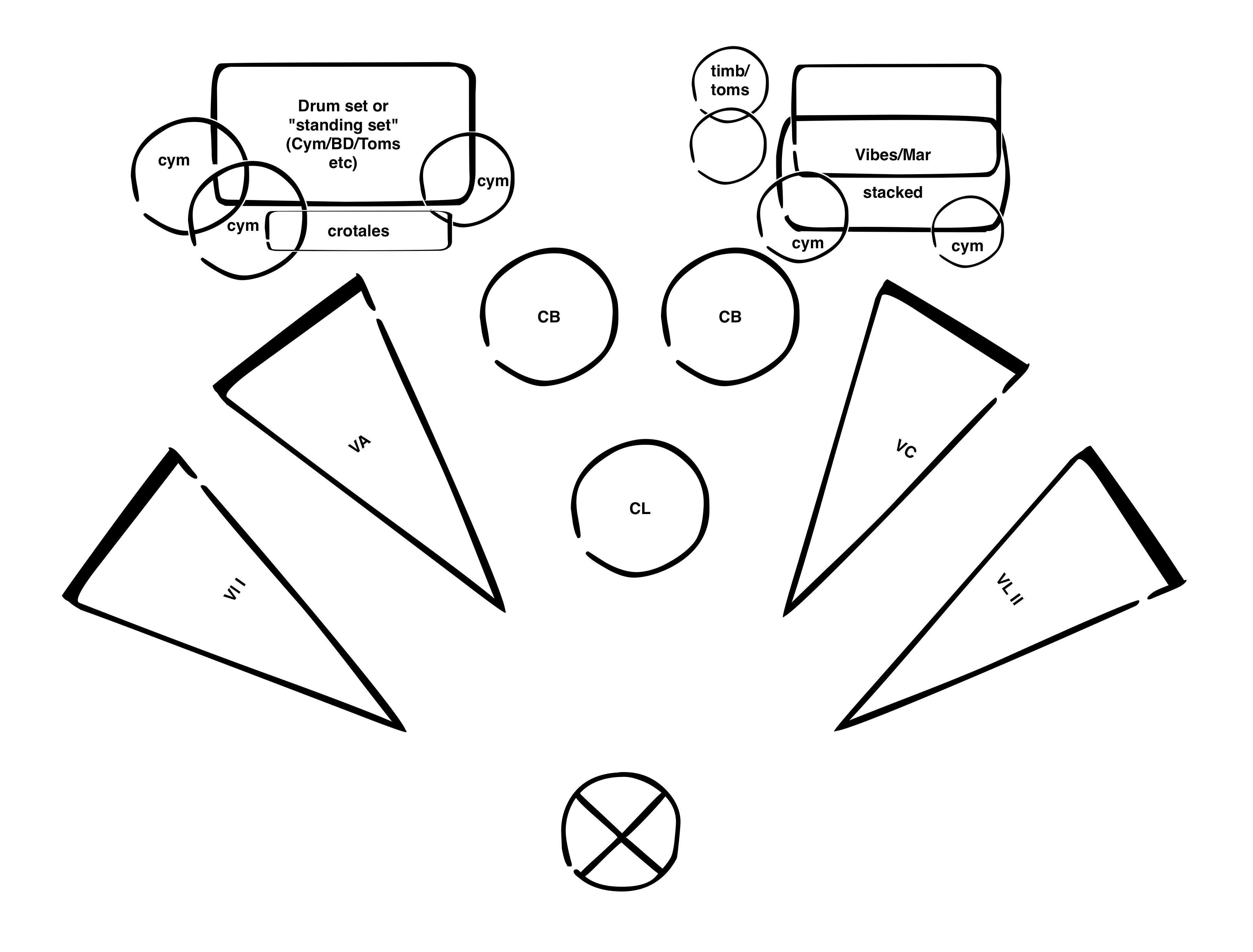 Drum set or "standing set" (Cym/BD/Toms etc)

cym

cym

cym

crotales

timb/ toms

Vibes/Mar

stacked

cym

cym

CB

CB

VA

VC

CL

Vl I

VL II