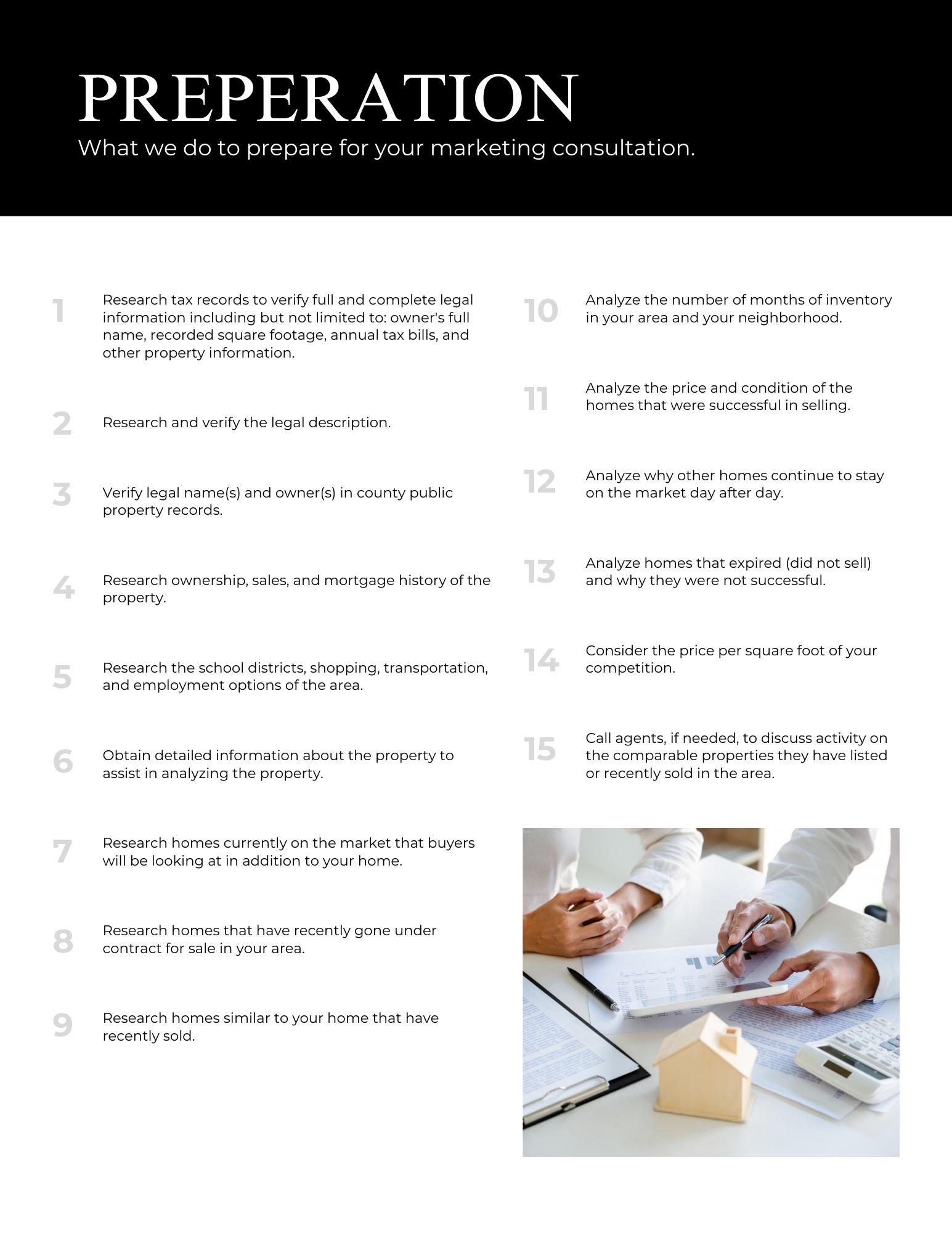 PREPERATION
What we do to prepare for your marketing consultation.

1 Research tax records to verify full and complete legal information including but not limited to: owner's full name, recorded square footage, annual tax bills, and other property information.

2 Research and verify the legal description.

3 Verify legal name(s) and owner(s) in county public property records.

4 Research ownership, sales, and mortgage history of the property.

5 Research the school districts, shopping, transportation, and employment options of the area.

6 Obtain detailed information about the property to assist in analyzing the property.

7 Research homes currently on the market that buyers will be looking at in addition to your home.

8 Research homes that have recently gone under contract for sale in your area.

9 Research homes similar to your home that have recently sold.

10 Analyze the number of months of inventory in your area and your neighborhood.

11 Analyze the price and condition of the homes that were successful in selling.

12 Analyze why other homes continue to stay on the market day after day.

13 Analyze homes that expired (did not sell) and why they were not successful.

14 Consider the price per square foot of your competition.

15 Call agents, if needed, to discuss activity on the comparable properties they have listed or recently sold in the area.