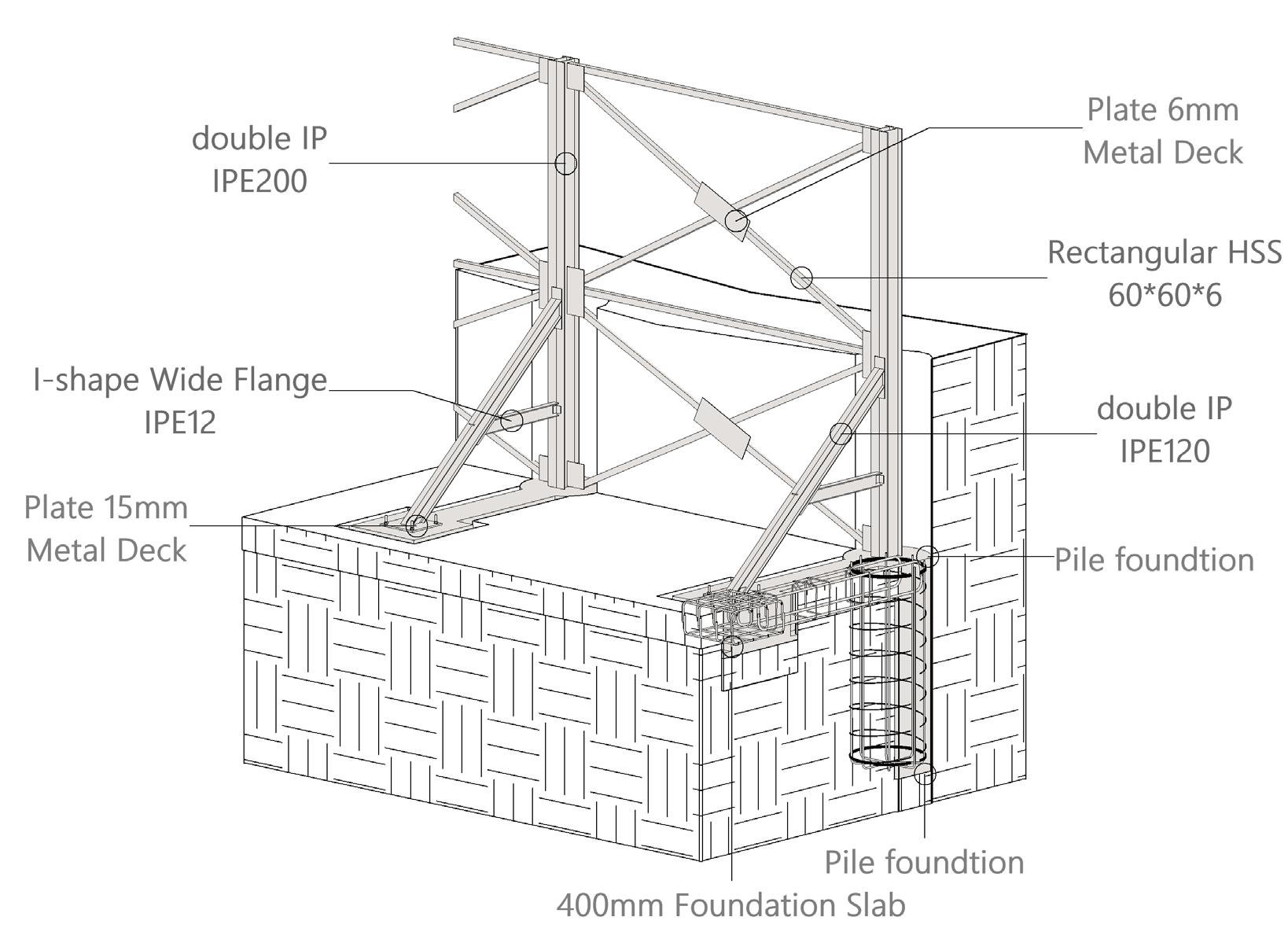 double IP
IPE200

Plate 6mm
Metal Deck

Rectangular HSS
60*60*6

I-shape Wide Flange
IPE12

double IP
IPE120

Plate 15mm
Metal Deck

Pile foundtion

Pile foundtion

400mm Foundation Slab