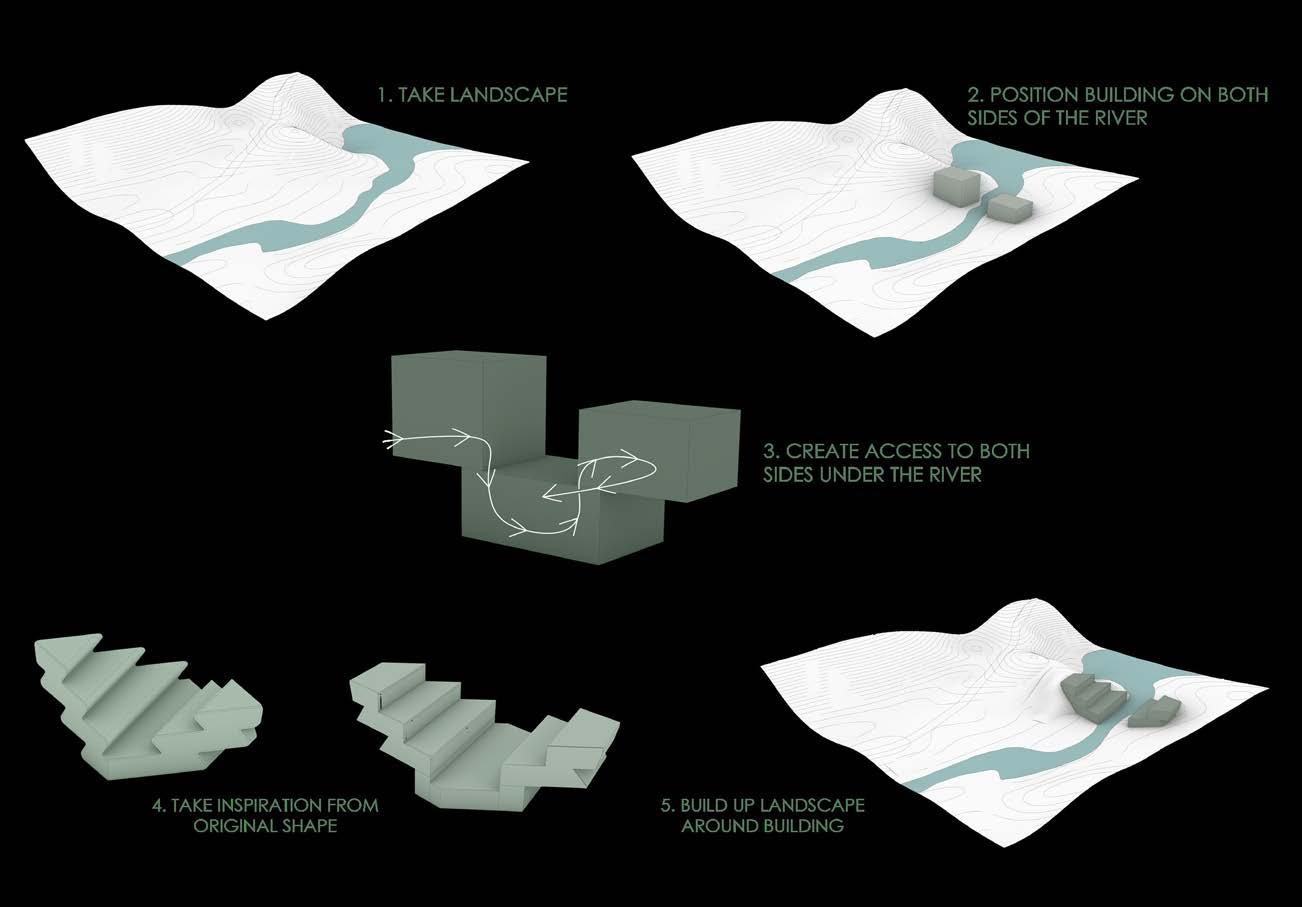 1. TAKE LANDSCAPE

2. POSITION BUILDING ON BOTH SIDES OF THE RIVER

3. CREATE ACCESS TO BOTH SIDES UNDER THE RIVER

4. TAKE INSPIRATION FROM ORIGINAL SHAPE

5. BUILD UP LANDSCAPE AROUND BUILDING