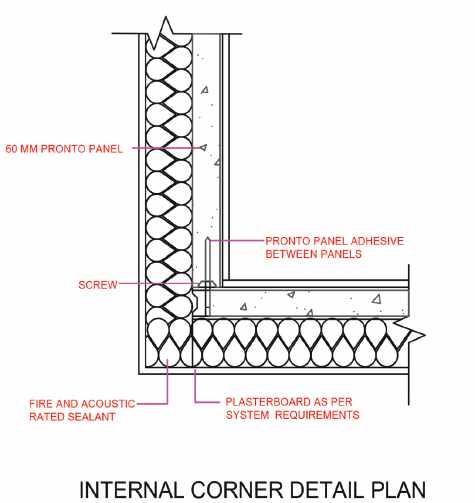 60 MM PRONTO PANEL

PRONTO PANEL ADHESIVE BETWEEN PANELS

SCREW

FIRE AND ACOUSTIC RATED SEALANT

PLASTERBOARD AS PER SYSTEM REQUIREMENTS

INTERNAL CORNER DETAIL PLAN