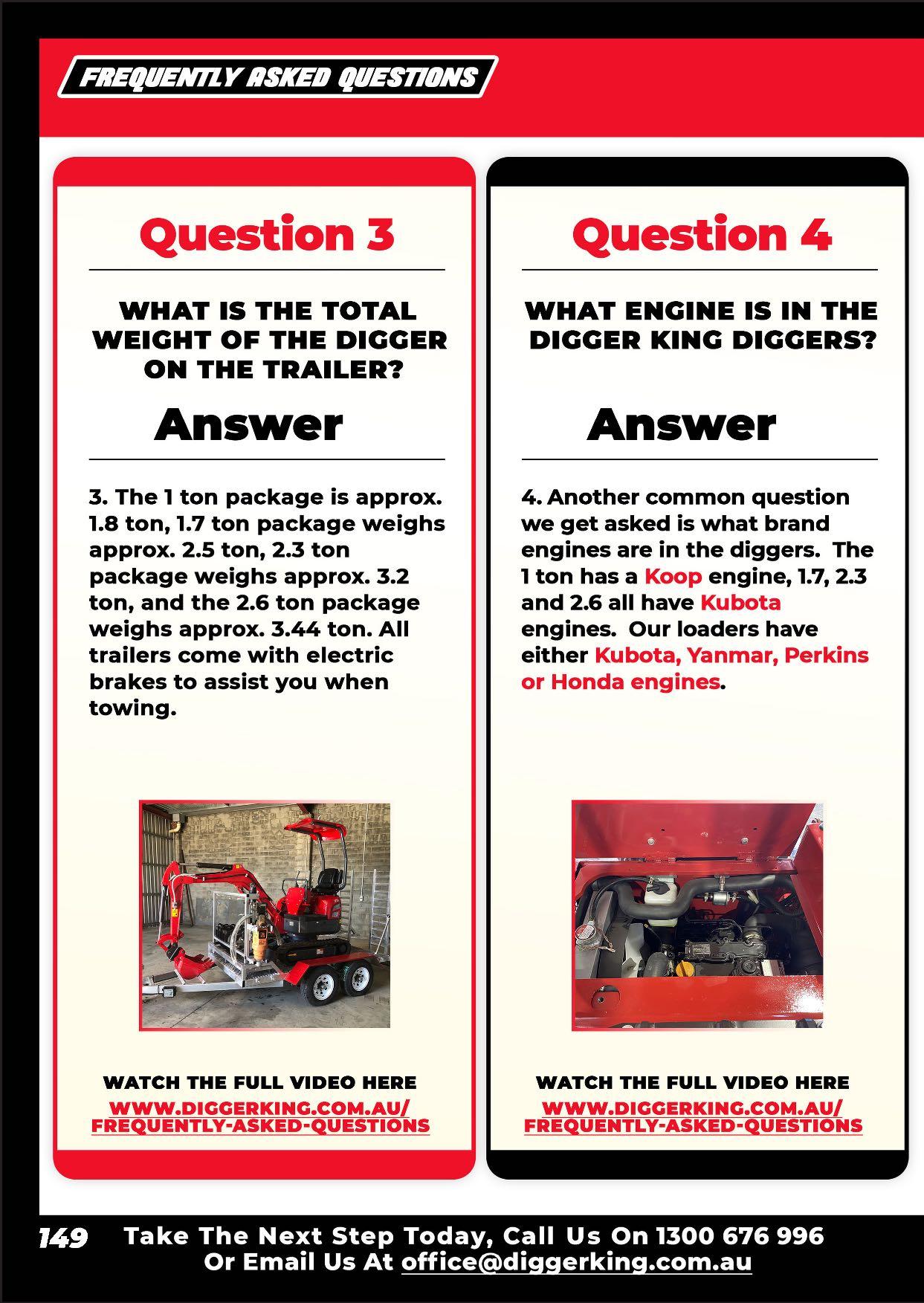 FREQUENTLY ASKED QUESTIONS

Question 3

WHAT IS THE TOTAL WEIGHT OF THE DIGGER ON THE TRAILER?

Answer

3. The 1 ton package is approx. 1.8 ton, 1.7 ton package weighs approx. 2.5 ton, 2.3 ton package weighs approx. 3.2 ton, and the 2.6 ton package weighs approx. 3.44 ton. All trailers come with electric brakes to assist you when towing.

WATCH THE FULL VIDEO HERE
WWW.DIGGERKING.COM.AU/FREQUENTLY-ASKED-QUESTIONS

Question 4

WHAT ENGINE IS IN THE DIGGER KING DIGGERS?

Answer

4. Another common question we get asked is what brand engines are in the diggers. The 1 ton has a Koop engine, 1.7, 2.3 and 2.6 all have Kubota engines. Our loaders have either Kubota, Yanmar, Perkins or Honda engines.

WATCH THE FULL VIDEO HERE
WWW.DIGGERKING.COM.AU/FREQUENTLY-ASKED-QUESTIONS

149 Take The Next Step Today, Call Us On 1300 676 996
Or Email Us At office@diggerking.com.au