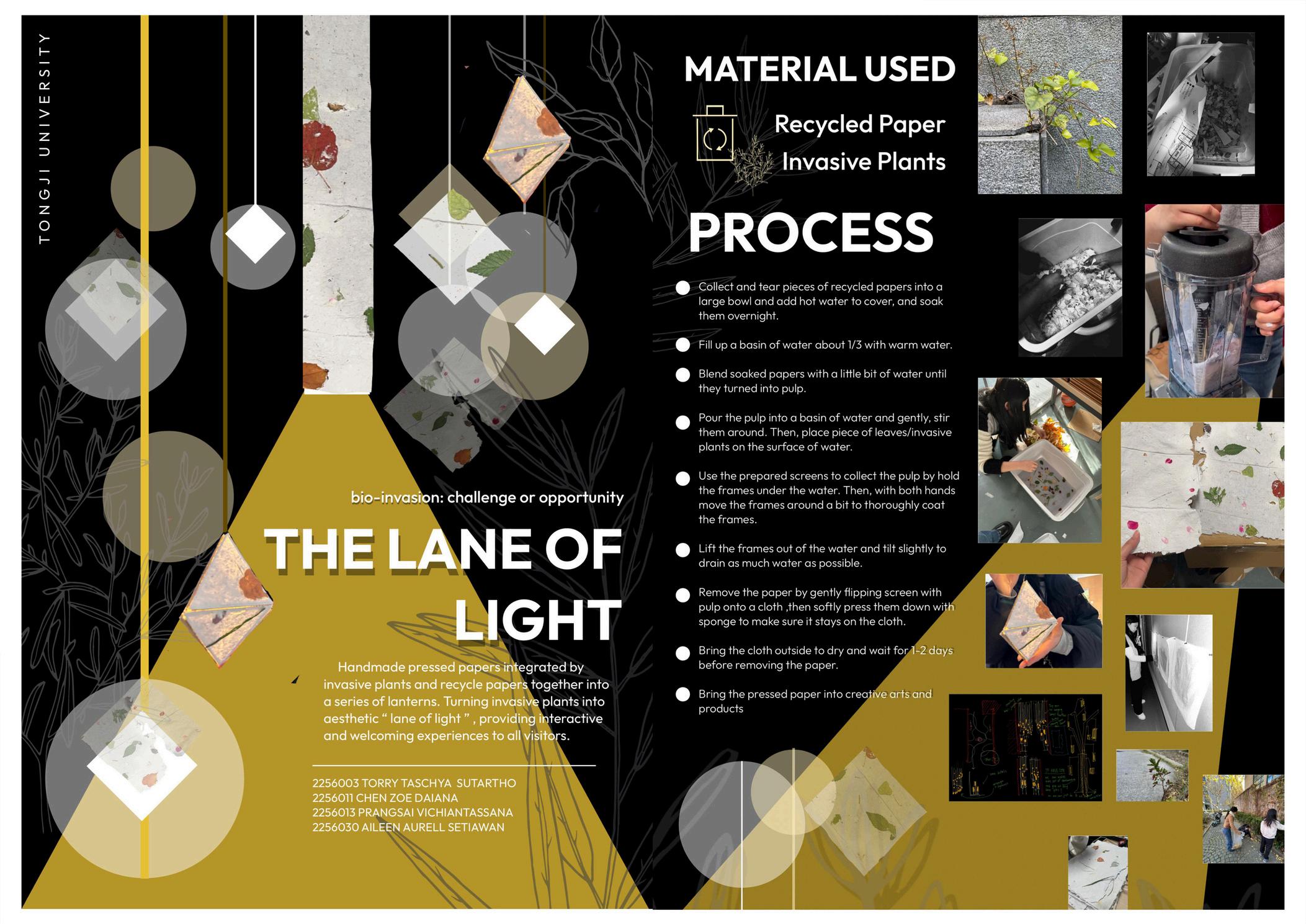 TONGJI UNIVERSITY

bio-invasion: challenge or opportunity

THE LANE OF LIGHT

Handmade pressed papers integrated by invasive plants and recycle papers together into a series of lanterns. Turning invasive plants into aesthetic " lane of light " , providing interactive and welcoming experiences to all visitors.

2256003 TORRY TASCHYA SUTARTHO
2256011 CHEN ZOE DAIANA
2256013 PRANGSAI VICHIANTASSANA
2256030 AILEEN AURELL SETIAWAN

MATERIAL USED

Recycled Paper
Invasive Plants

PROCESS

Collect and tear pieces of recycled papers into a large bowl and add hot water to cover, and soak them overnight.

Fill up a basin of water about 1/3 with warm water.

Blend soaked papers with a little bit of water until they turned into pulp.

Pour the pulp into a basin of water and gently, stir them around. Then, place piece of leaves/invasive plants on the surface of water.

Use the prepared screens to collect the pulp by hold the frames under the water. Then, with both hands move the frames around a bit to thoroughly coat the frames.

Lift the frames out of the water and tilt slightly to drain as much water as possible.

Remove the paper by gently flipping screen with pulp onto a cloth ,then softly press them down with sponge to make sure it stays on the cloth.

Bring the cloth outside to dry and wait for 1-2 days before removing the paper.

Bring the pressed paper into creative arts and products