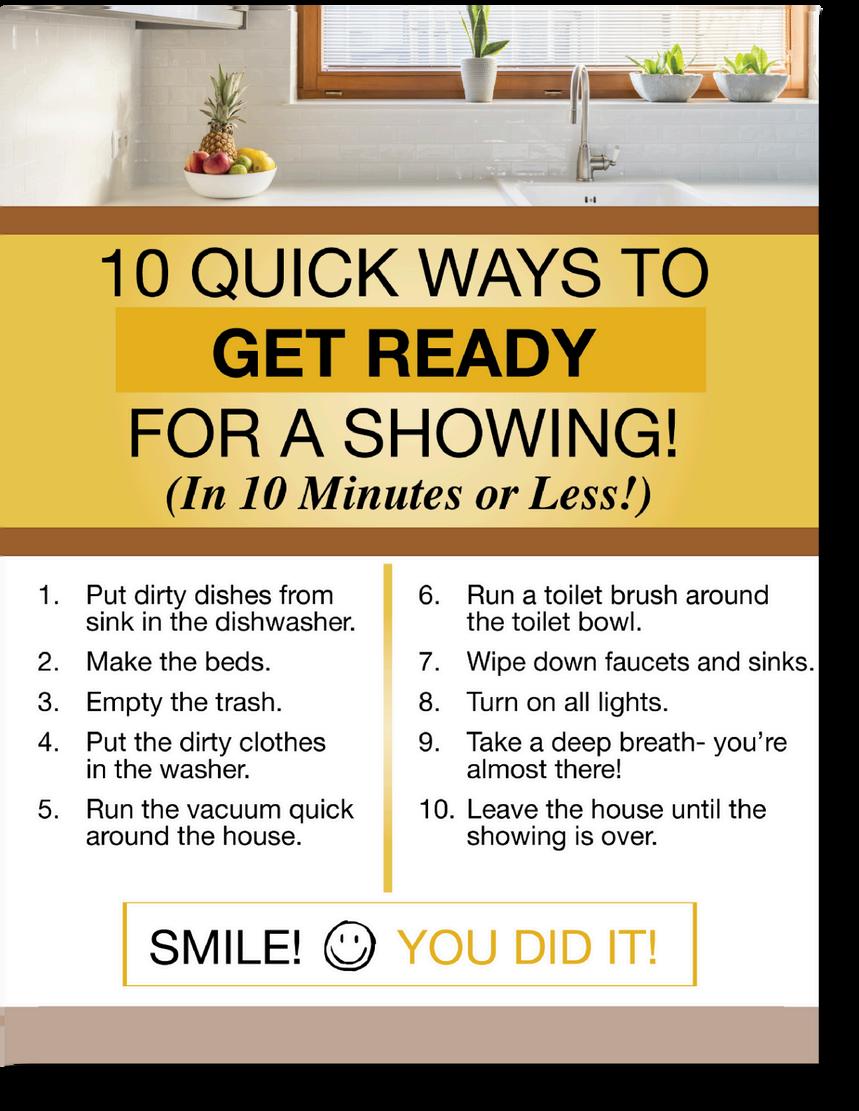 10 QUICK WAYS TO
GET READY
FOR A SHOWING!
(In 10 Minutes or Less!)

1. Put dirty dishes from sink in the dishwasher.
2. Make the beds.
3. Empty the trash.
4. Put the dirty clothes in the washer.
5. Run the vacuum quick around the house.

6. Run a toilet brush around the toilet bowl.
7. Wipe down faucets and sinks.
8. Turn on all lights.
9. Take a deep breath- you're almost there!
10. Leave the house until the showing is over.

SMILE! YOU DID IT!