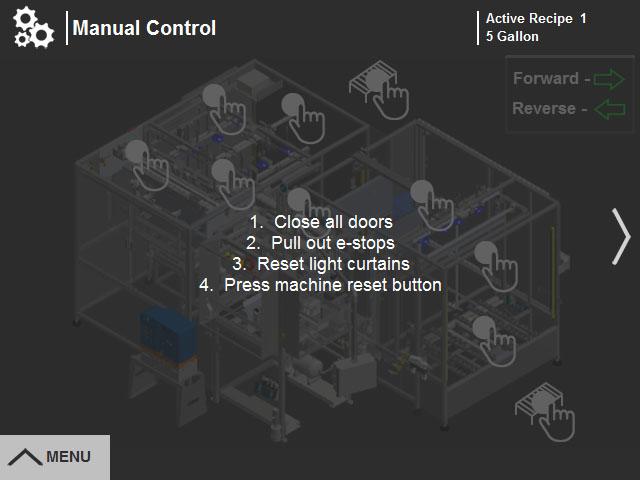 Manual Control

Active Recipe 1
5 Gallon

Forward -
Reverse -

1. Close all doors
2. Pull out e-stops
3. Reset light curtains
4. Press machine reset button

MENU