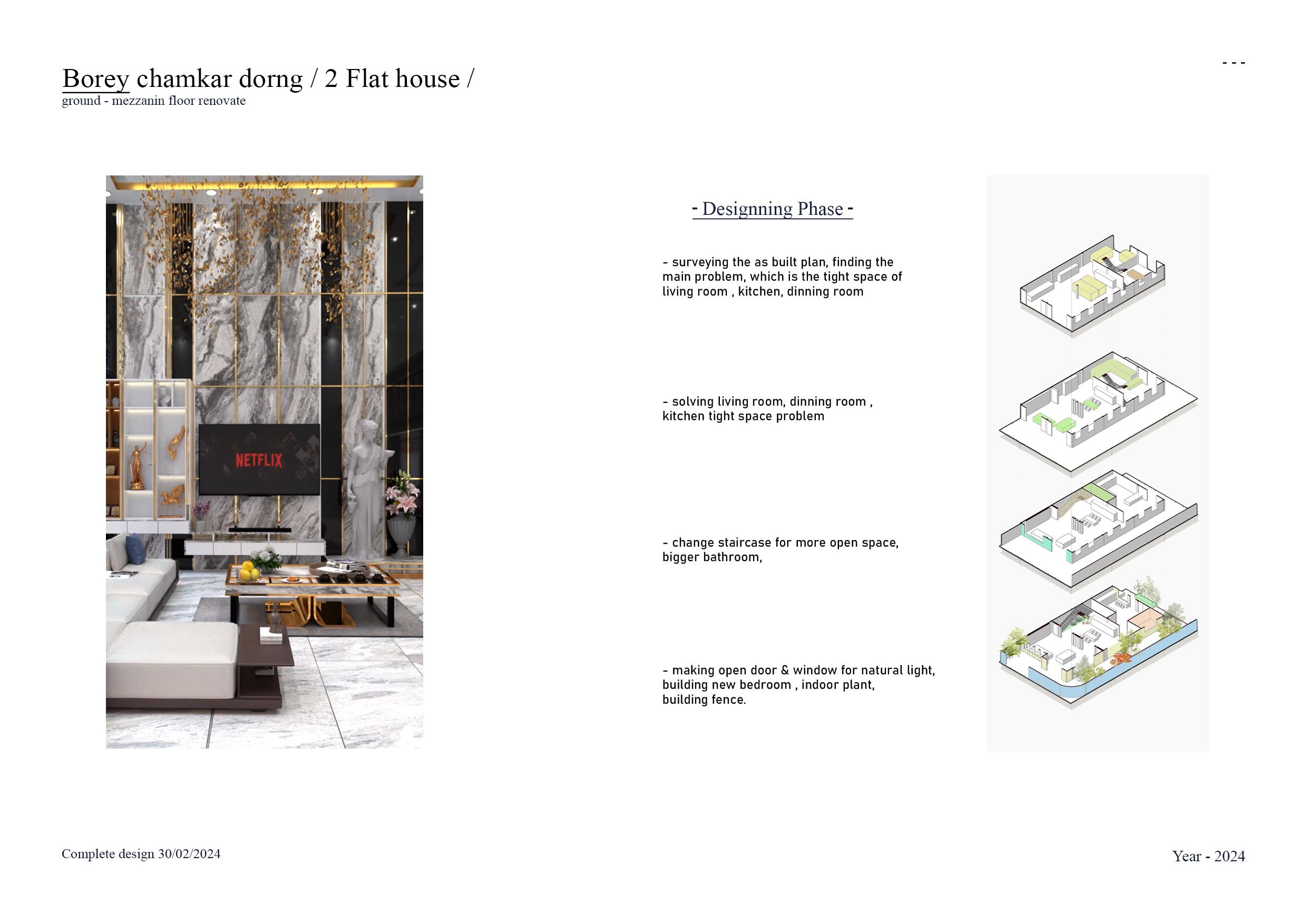 Borey chamkar dorng / 2 Flat house /
ground - mezzanin floor renovate

- - -

NETFLIX

- Designning Phase -

- surveying the as built plan, finding the main problem, which is the tight space of living room , kitchen, dinning room

- solving living room, dinning room , kitchen tight space problem

- change staircase for more open space, bigger bathroom,

- making open door & window for natural light, building new bedroom , indoor plant, building fence.

Complete design 30/02/2024

Year - 2024