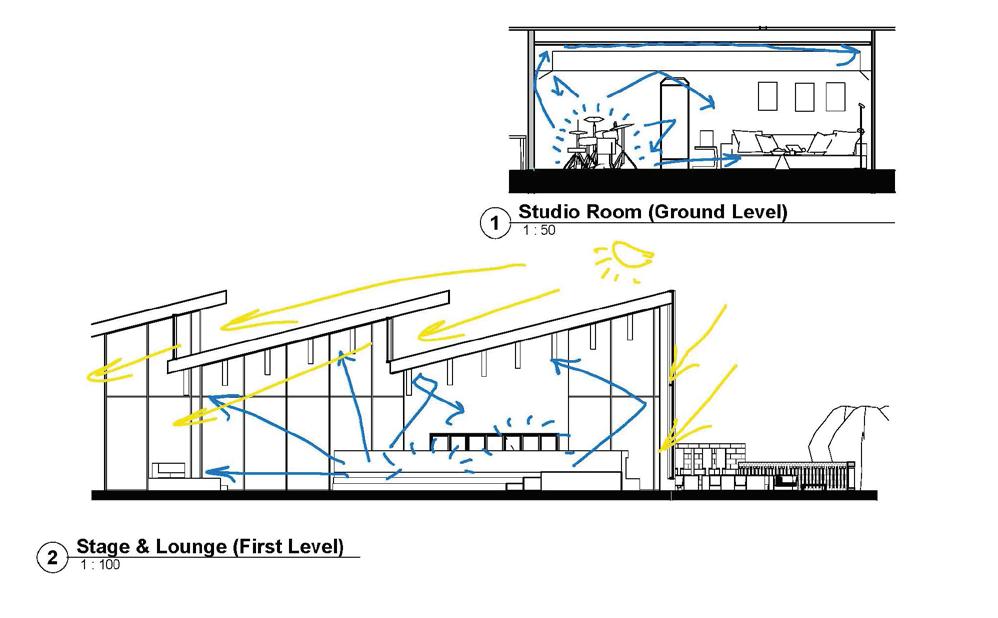 1 Studio Room (Ground Level)
1 : 50

2 Stage & Lounge (First Level)
1 : 100