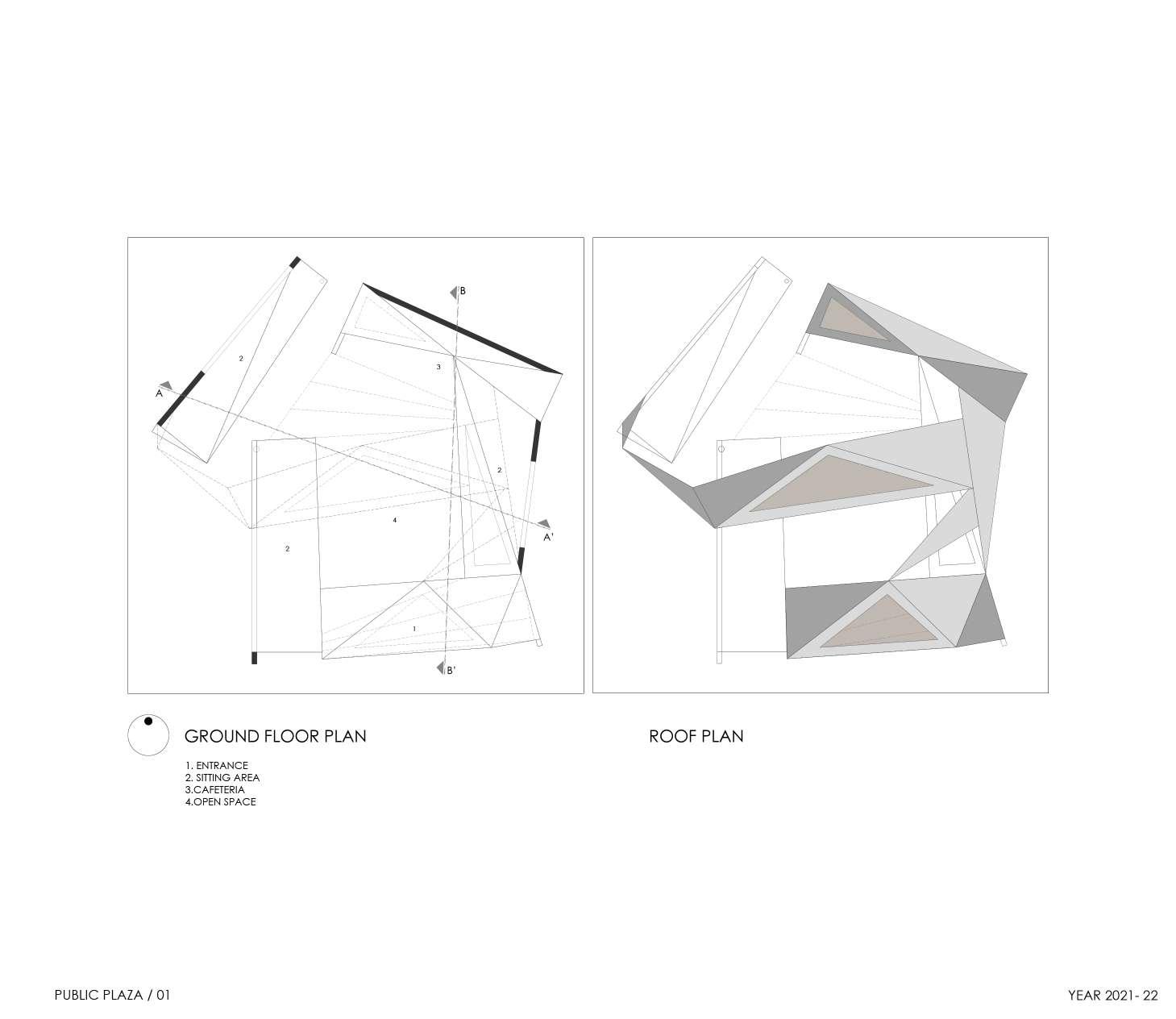 B

2

3

A

2

4

A'

2

1

B'

GROUND FLOOR PLAN

1. ENTRANCE
2. SITTING AREA
3.CAFETERIA
4.OPEN SPACE

ROOF PLAN

PUBLIC PLAZA / 01

YEAR 2021- 22