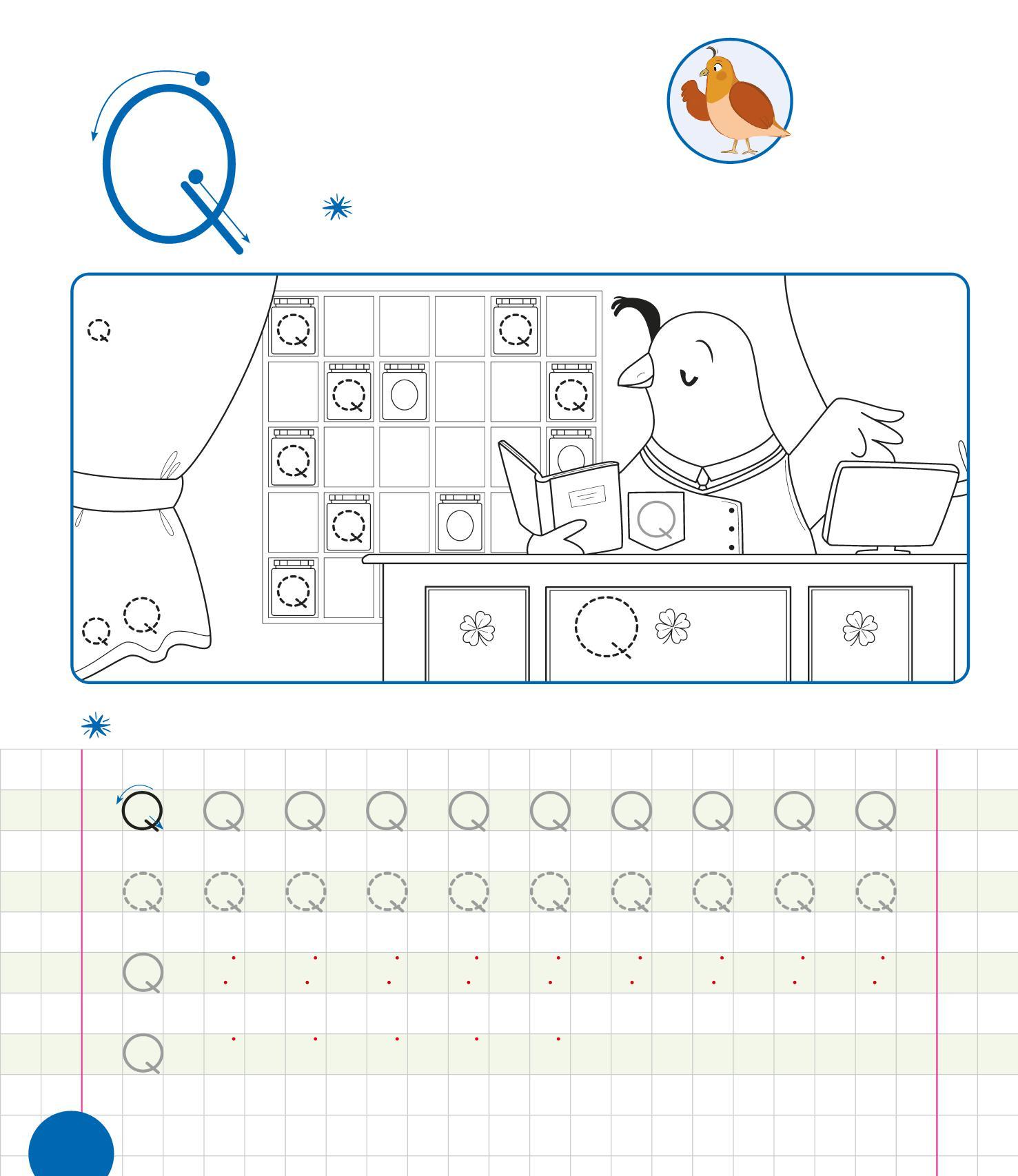 Q

Q Q Q Q Q Q Q Q Q Q
Q Q Q Q Q Q Q Q Q Q
Q
Q