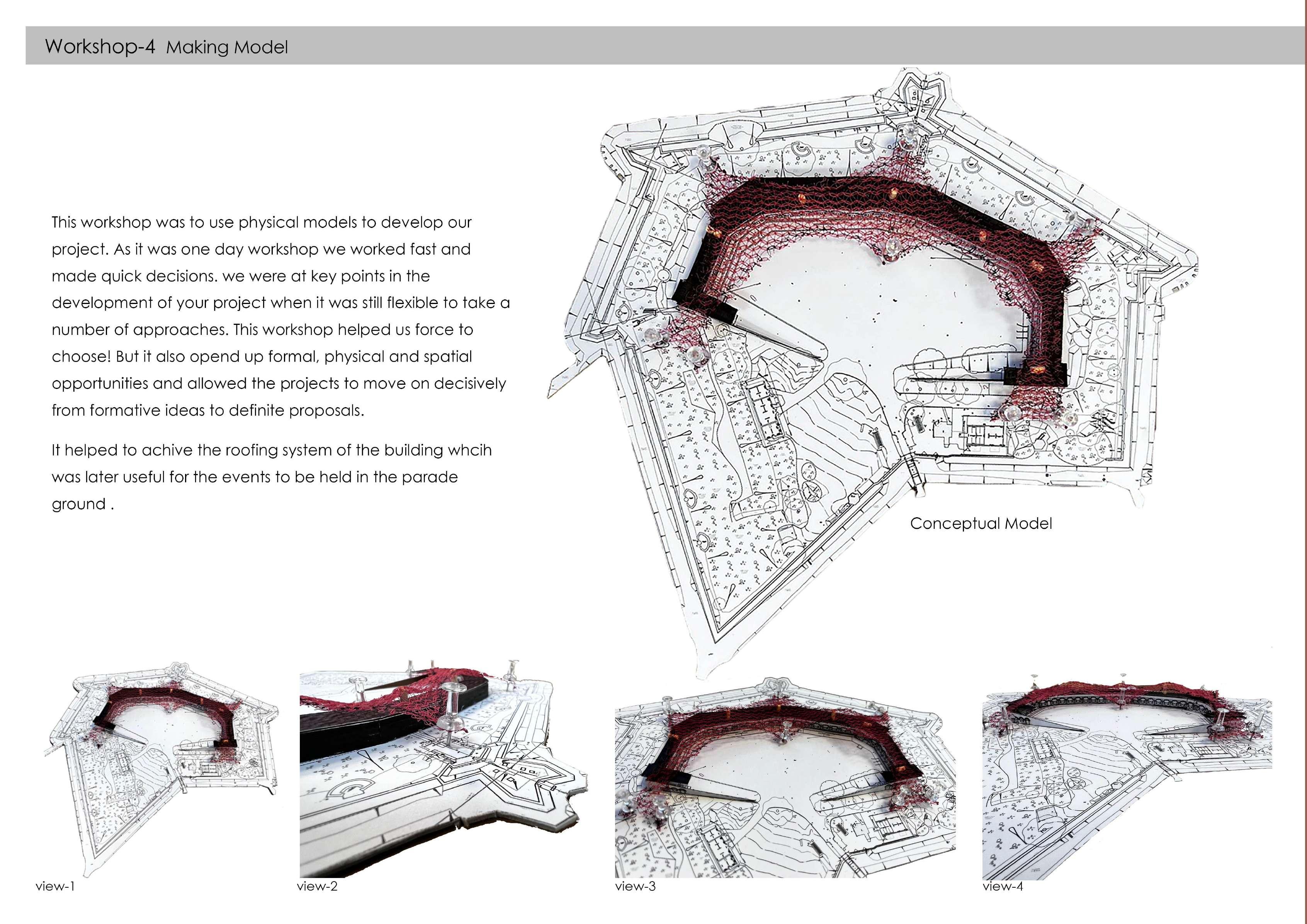 Workshop-4 Making Model

This workshop was to use physical models to develop our project. As it was one day workshop we worked fast and made quick decisions. we were at key points in the development of your project when it was still flexible to take a number of approaches. This workshop helped us force to choose! But it also opend up formal, physical and spatial opportunities and allowed the projects to move on decisively from formative ideas to definite proposals.

It helped to achive the roofing system of the building whcih was later useful for the events to be held in the parade ground .

Conceptual Model

view-1

view-2

view-3

view-4