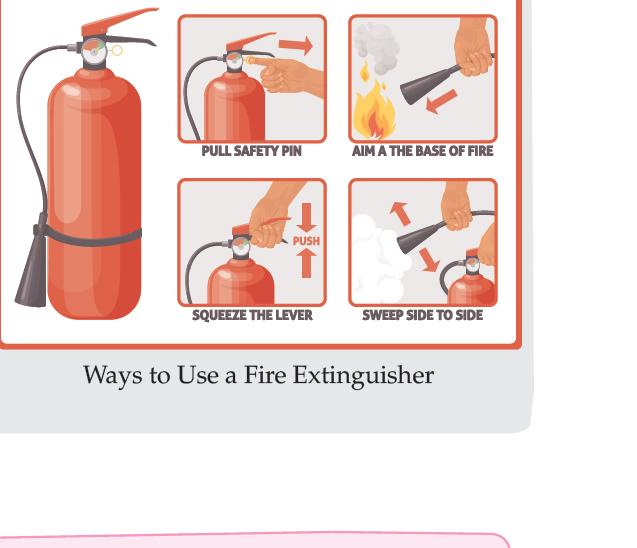 PULL SAFETY PIN

AIM A THE BASE OF FIRE

PUSH

SQUEEZE THE LEVER

SWEEP SIDE TO SIDE

Ways to Use a Fire Extinguisher