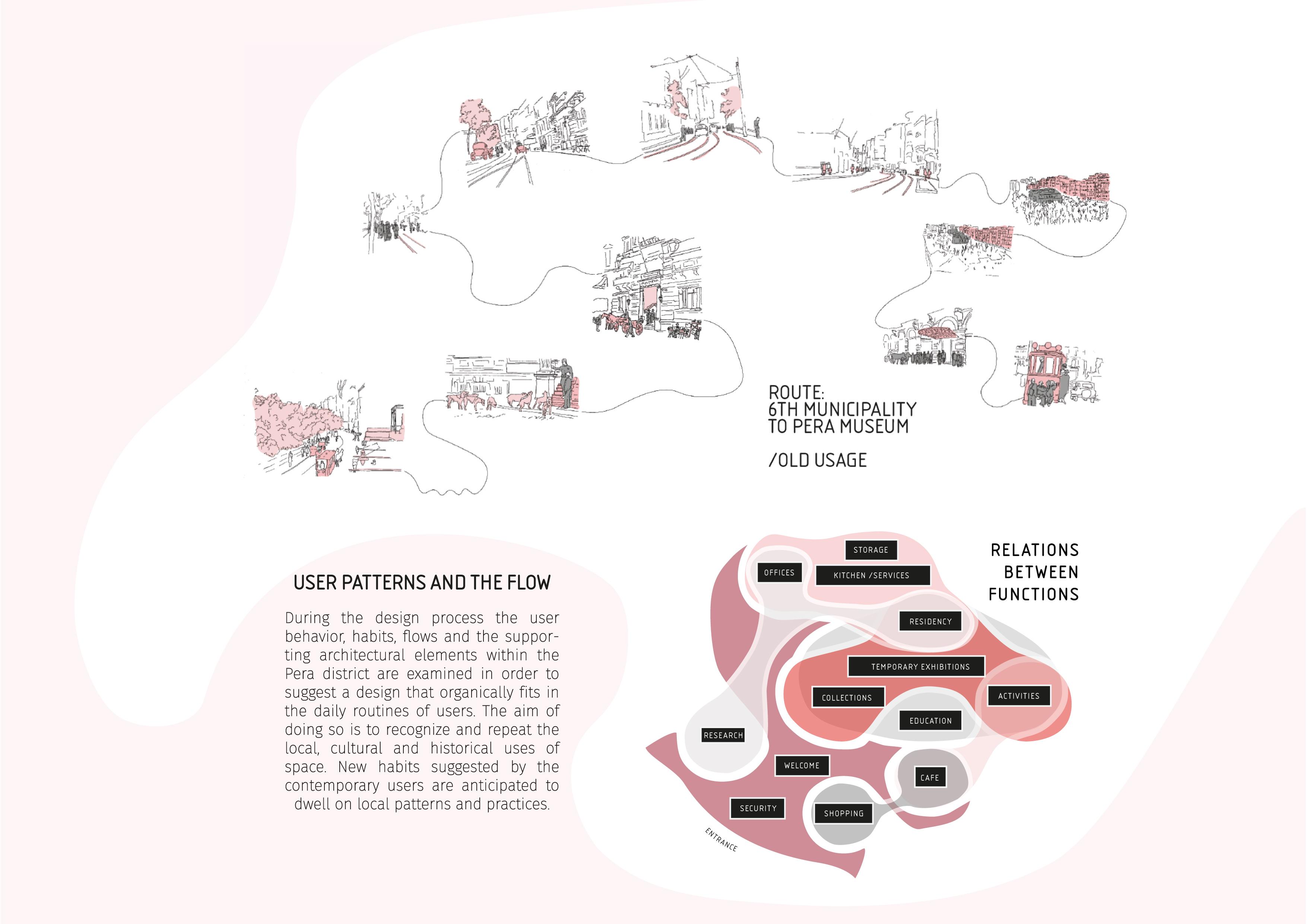 ROUTE:
6TH MUNICIPALITY
TO PERA MUSEUM

/OLD USAGE

USER PATTERNS AND THE FLOW

During the design process the user behavior, habits, flows and the supporting architectural elements within the Pera district are examined in order to suggest a design that organically fits in the daily routines of users. The aim of doing so is to recognize and repeat the local, cultural and historical uses of space. New habits suggested by the contemporary users are anticipated to dwell on local patterns and practices.

RELATIONS
BETWEEN
FUNCTIONS

STORAGE
OFFICES
KITCHEN /SERVICES
RESIDENCY
TEMPORARY EXHIBITIONS
COLLECTIONS
ACTIVITIES
EDUCATION
RESEARCH
WELCOME
CAFE
SECURITY
SHOPPING
ENTRANCE