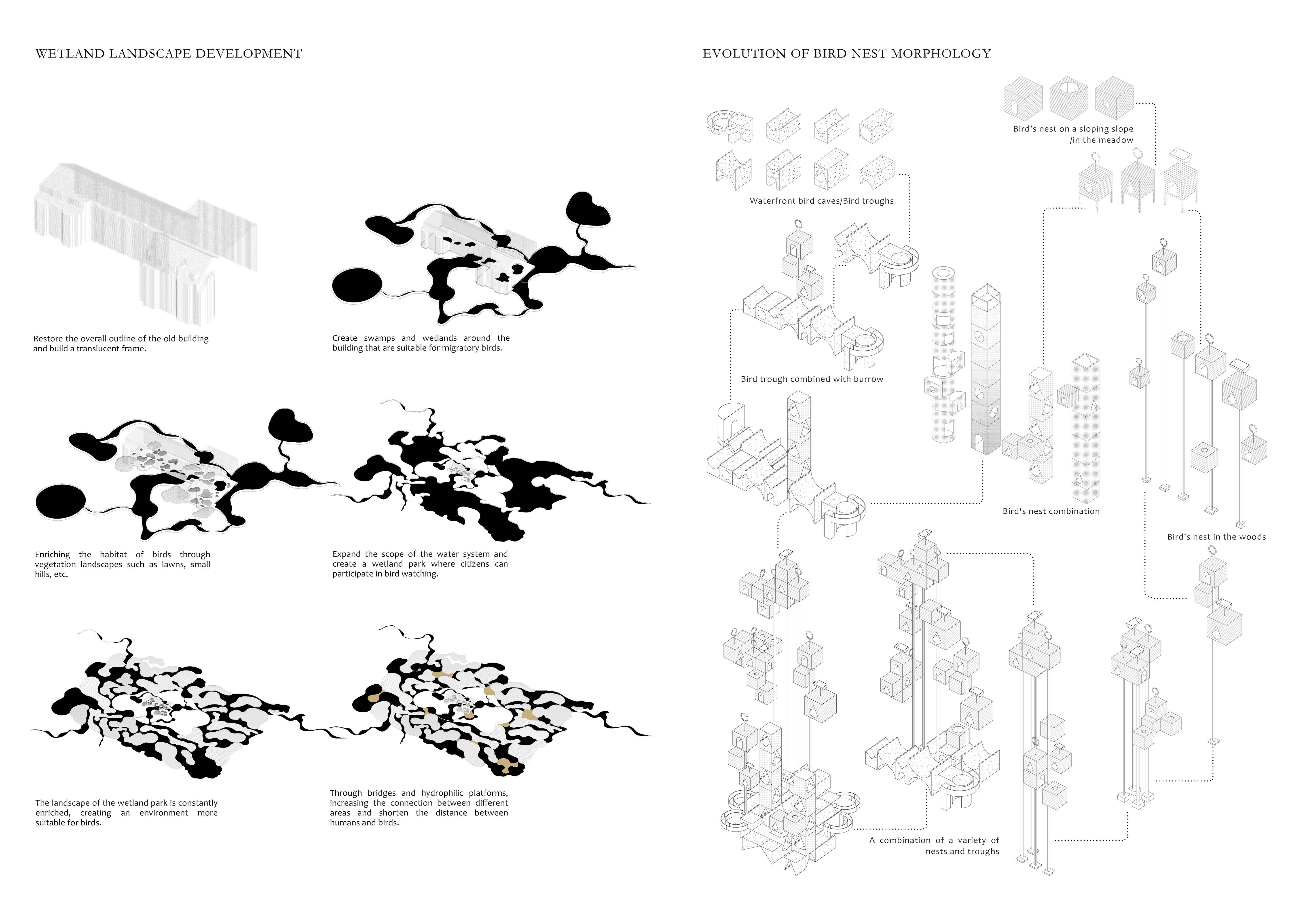 WETLAND LANDSCAPE DEVELOPMENT

Restore the overall outline of the old building and build a translucent frame.

Create swamps and wetlands around the building that are suitable for migratory birds.

Enriching the habitat of birds through vegetation landscapes such as lawns, small hills, etc.

Expand the scope of the water system and create a wetland park where citizens can participate in bird watching.

The landscape of the wetland park is constantly enriched, creating an environment more suitable for birds.

Through bridges and hydrophilic platforms, increasing the connection between different areas and shorten the distance between humans and birds.

EVOLUTION OF BIRD NEST MORPHOLOGY

Bird's nest on a sloping slope /in the meadow

Waterfront bird caves/Bird troughs

Bird trough combined with burrow

Bird's nest combination

Bird's nest in the woods

A combination of a variety of nests and troughs