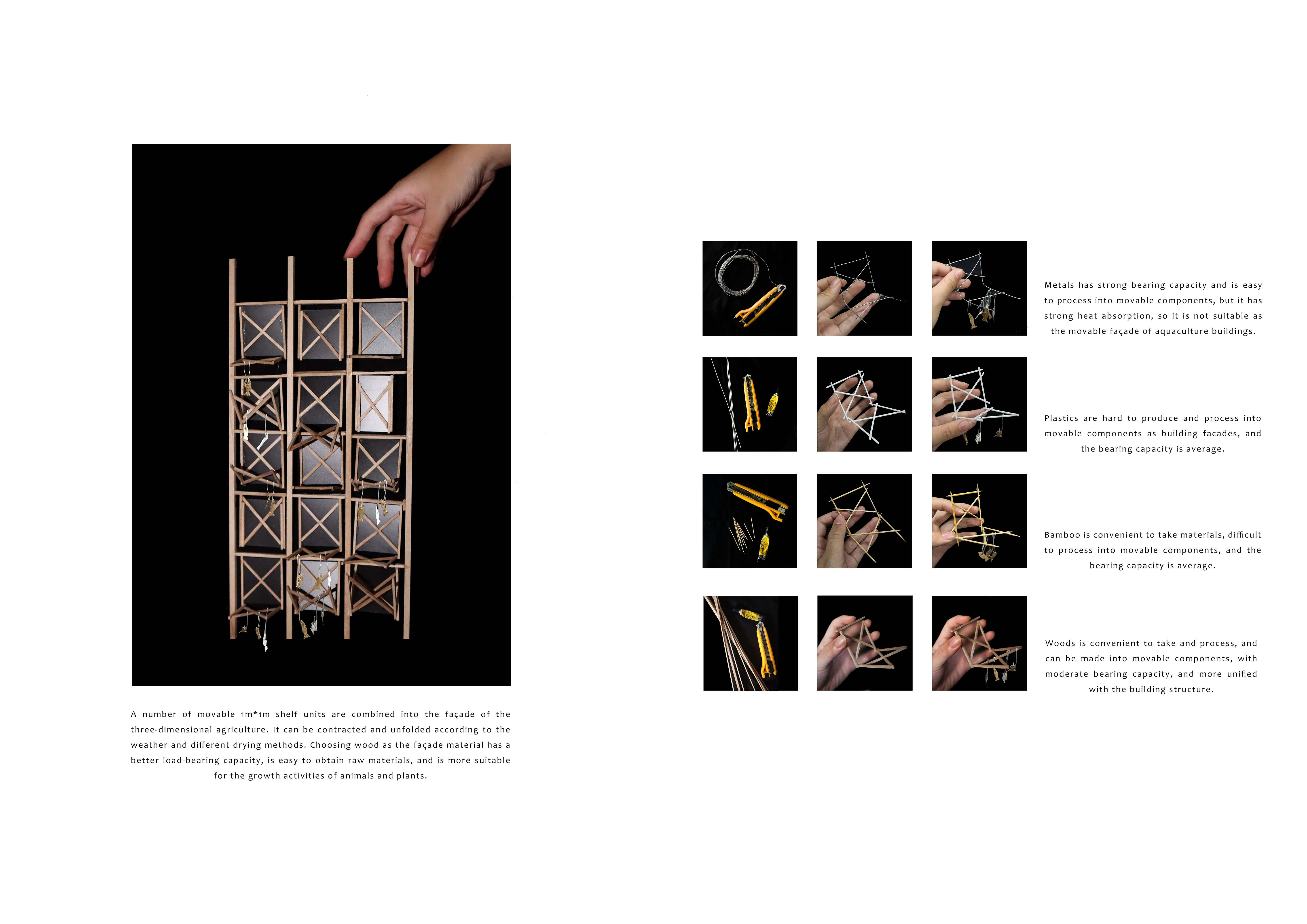 A number of movable 1m*1m shelf units are combined into the façade of the three-dimensional agriculture. It can be contracted and unfolded according to the weather and different drying methods. Choosing wood as the façade material has a better load-bearing capacity, is easy to obtain raw materials, and is more suitable for the growth activities of animals and plants.

Metals has strong bearing capacity and is easy to process into movable components, but it has strong heat absorption, so it is not suitable as the movable façade of aquaculture buildings.

Plastics are hard to produce and process into movable components as building facades, and the bearing capacity is average.

Bamboo is convenient to take materials, difficult to process into movable components, and the bearing capacity is average.

Woods is convenient to take and process, and can be made into movable components, with moderate bearing capacity, and more unified with the building structure.